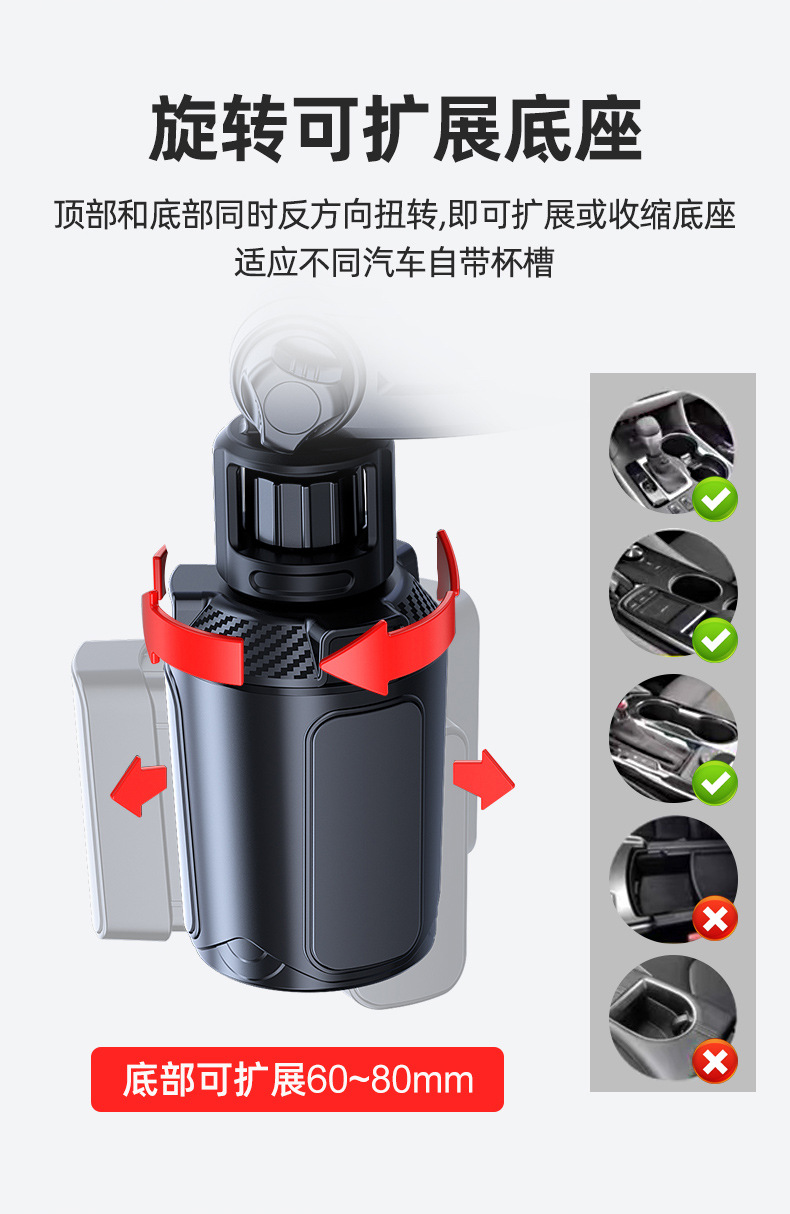 旋转可扩展底座

顶部和底部同时反方向扭转,即可扩展或收缩底座
适应不同汽车自带杯槽

底部可扩展60~80mm