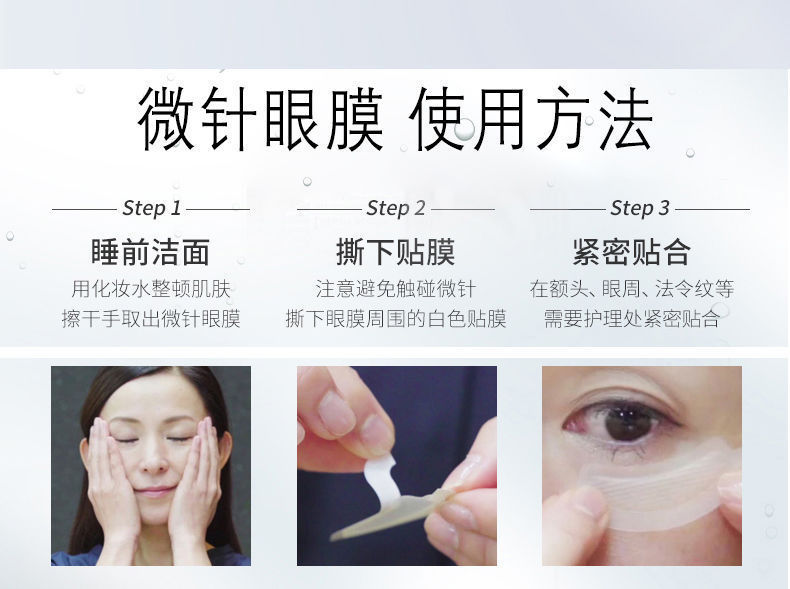 微针眼膜 使用方法

Step 1
睡前洁面
用化妆水整顿肌肤
擦干手取出微针眼膜

Step 2
撕下贴膜
注意避免触碰微针
撕下眼膜周围的白色贴膜

Step 3
紧密贴合
在额头、眼周、法令纹等
需要护理处紧密贴合