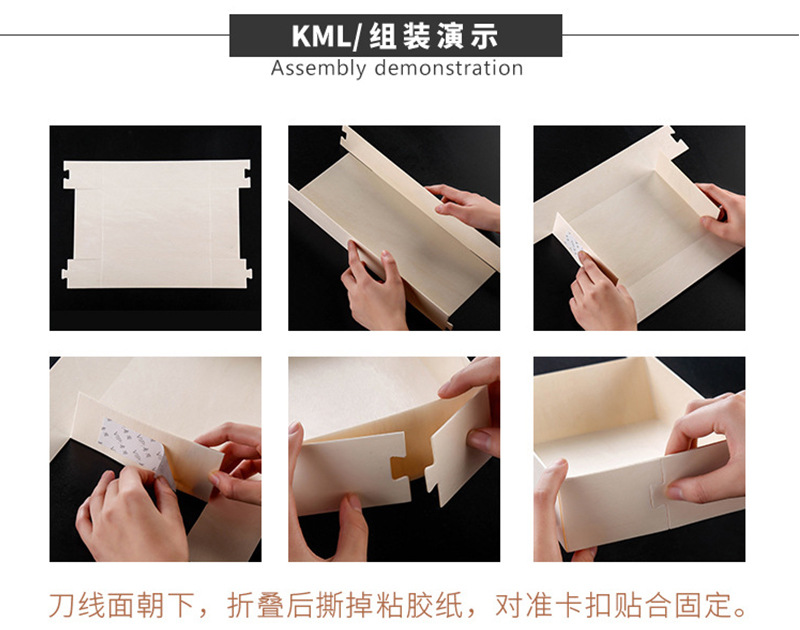 KML/组装演示
Assembly demonstration

刀线面朝下，折叠后撕掉粘胶纸，对准卡扣贴合固定。