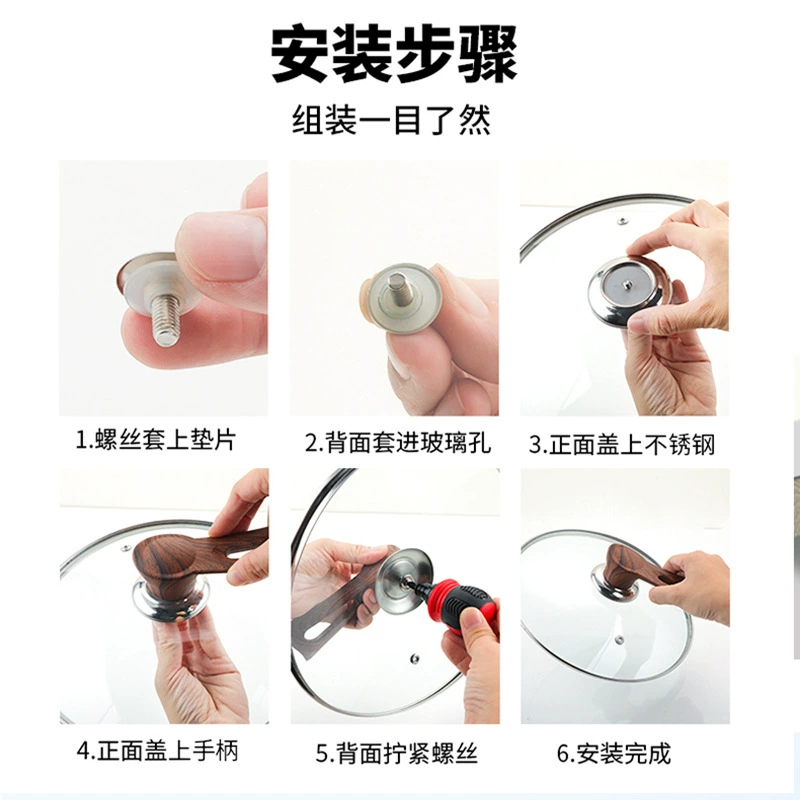 安装步骤
组装一目了然

1.螺丝套上垫片

2.背面套进玻璃孔

3.正面盖上不锈钢

4.正面盖上手柄

5.背面拧紧螺丝

6.安装完成