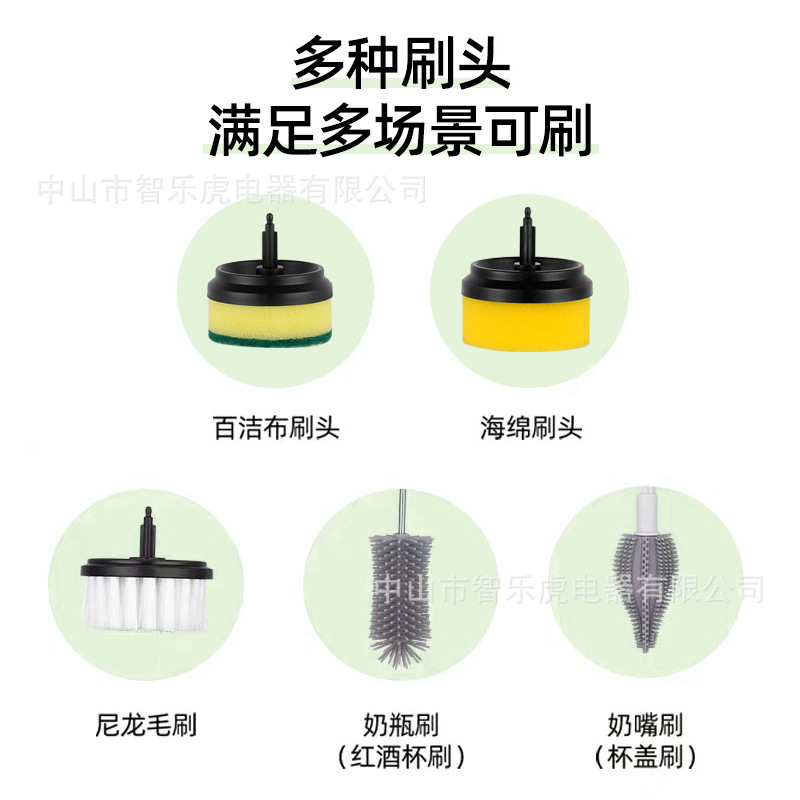 多种刷头
满足多场景可刷

中山市智乐虎电器有限公司

百洁布刷头

海绵刷头

中山市智乐虎电器有限公司

尼龙毛刷

奶瓶刷
（红酒杯刷）

奶嘴刷
（杯盖刷）