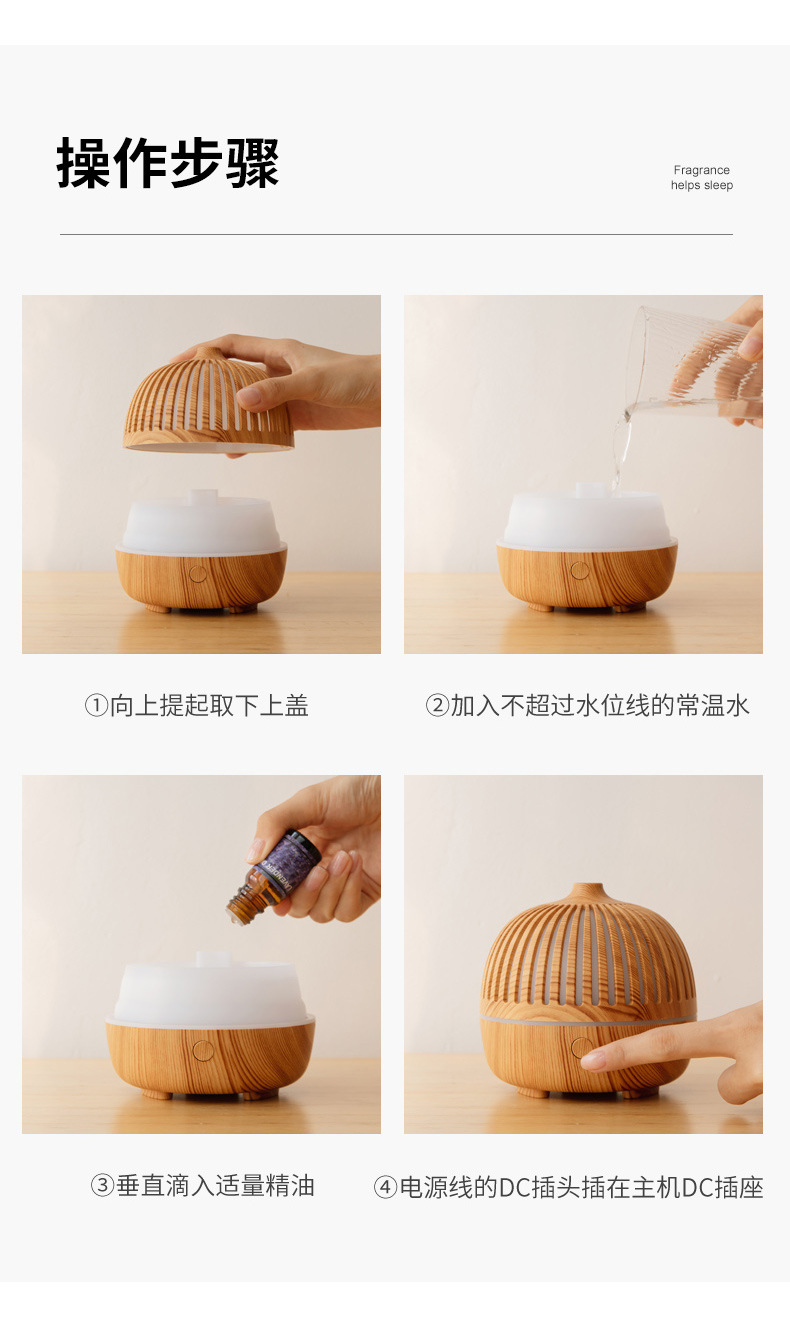 操作步骤

Fragrance
helps sleep

①向上提起取下上盖

②加入不超过水位线的常温水

③垂直滴入适量精油

④电源线的DC插头插在主机DC插座