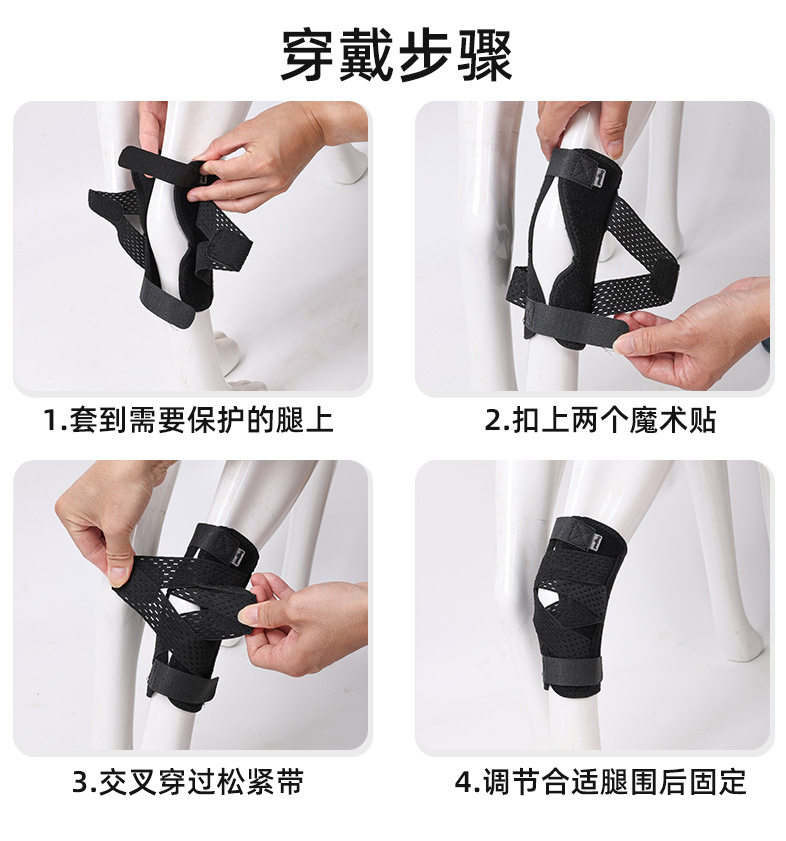 穿戴步骤

1.套到需要保护的腿上

2.扣上两个魔术贴

3.交叉穿过松紧带

4.调节合适腿围后固定