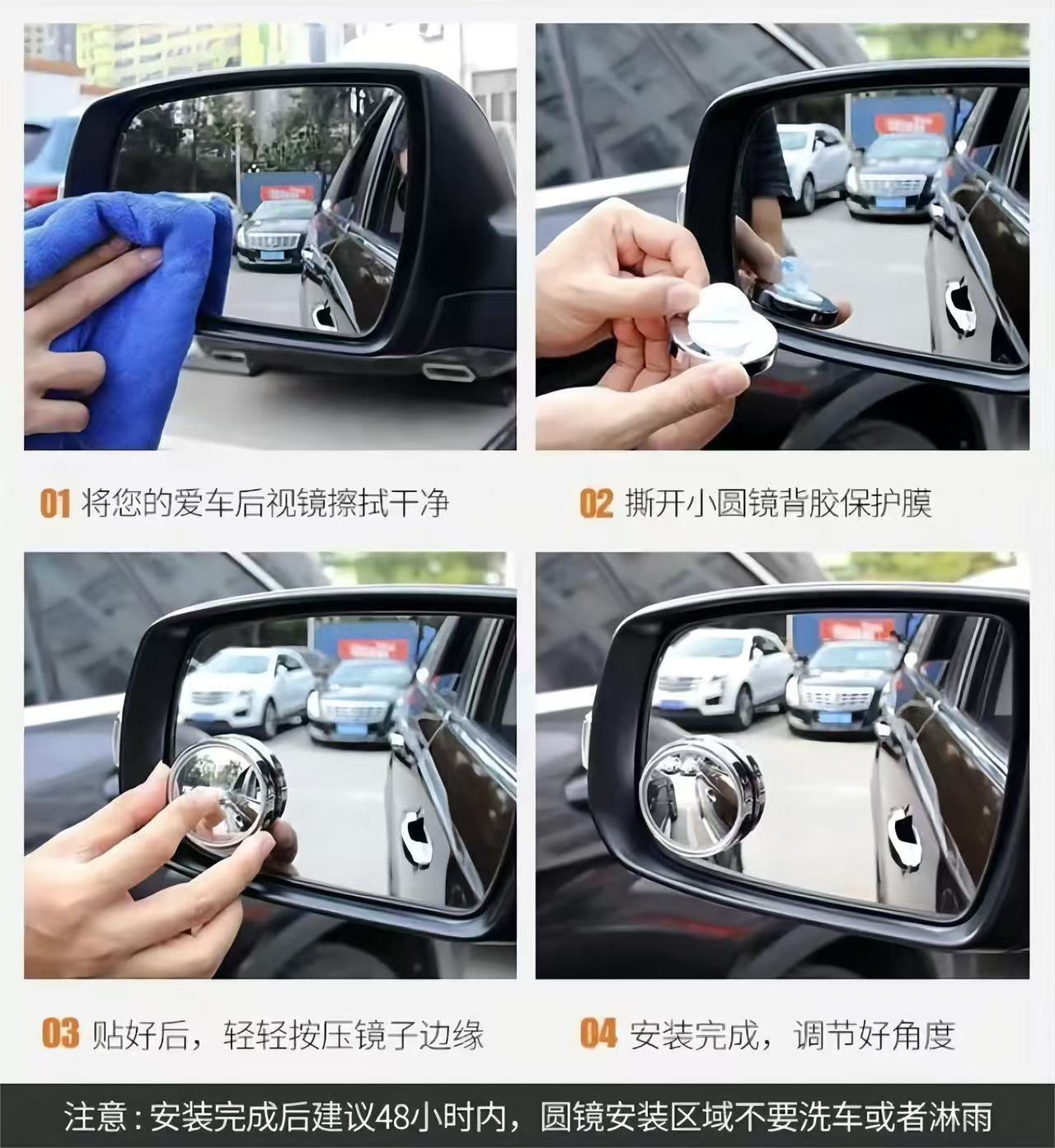 01 将您的爱车后视镜擦拭干净

02 撕开小圆镜背胶保护膜

03 贴好后，轻轻按压镜子边缘

04 安装完成，调节好角度

注意：安装完成后建议48小时内，圆镜安装区域不要洗车或者淋雨