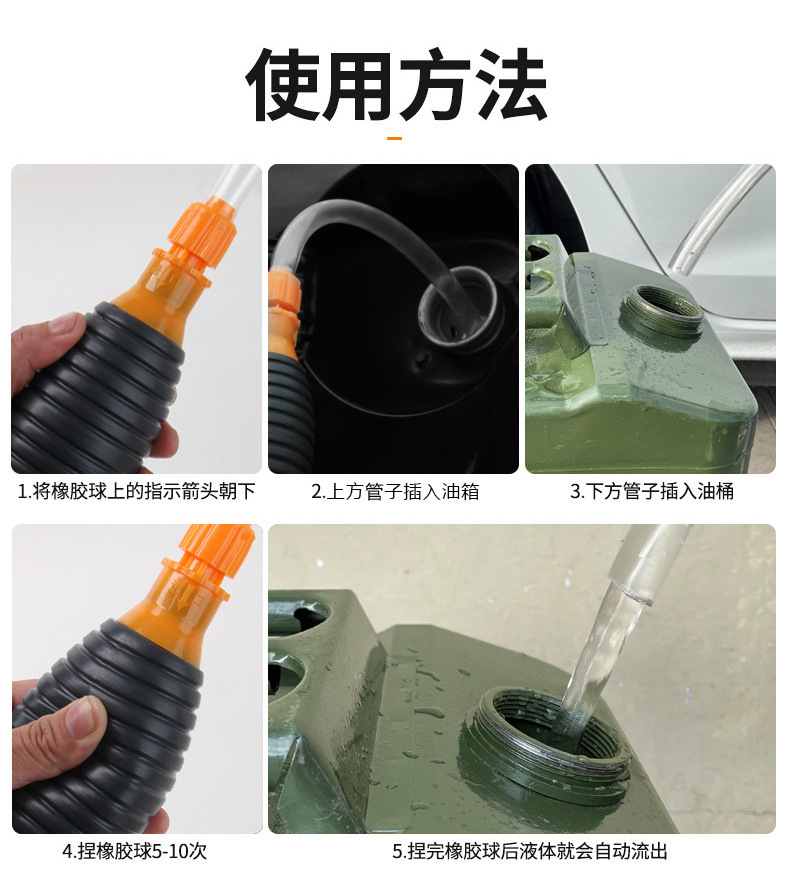 使用方法

1.将橡胶球上的指示箭头朝下

2.上方管子插入油箱

3.下方管子插入油桶

4.捏橡胶球5-10次

5.捏完橡胶球后液体就会自动流出