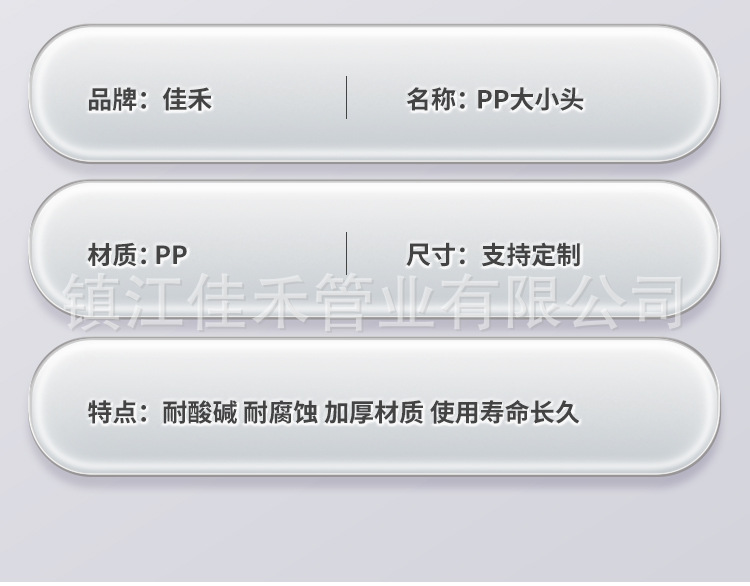 品牌：佳禾

名称：PP大小头

材质：PP

尺寸：支持定制

镇江佳禾管业有限公司

特点：耐酸碱 耐腐蚀 加厚材质 使用寿命长久