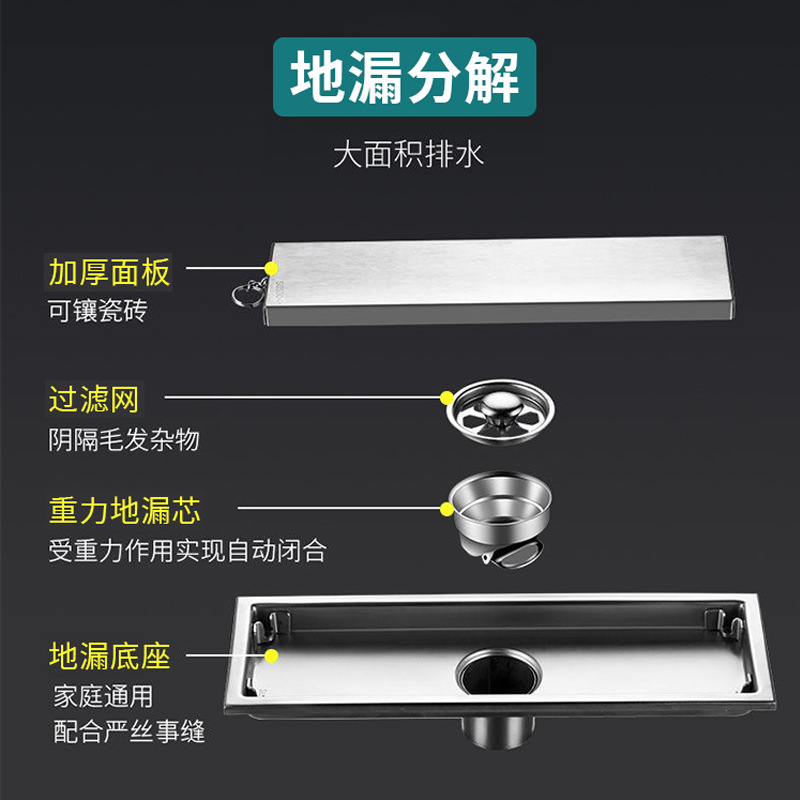 地漏分解

大面积排水

加厚面板
可镶瓷砖

过滤网
阴隔毛发杂物

重力地漏芯
受重力作用实现自动闭合

地漏底座
家庭通用
配合严丝事缝