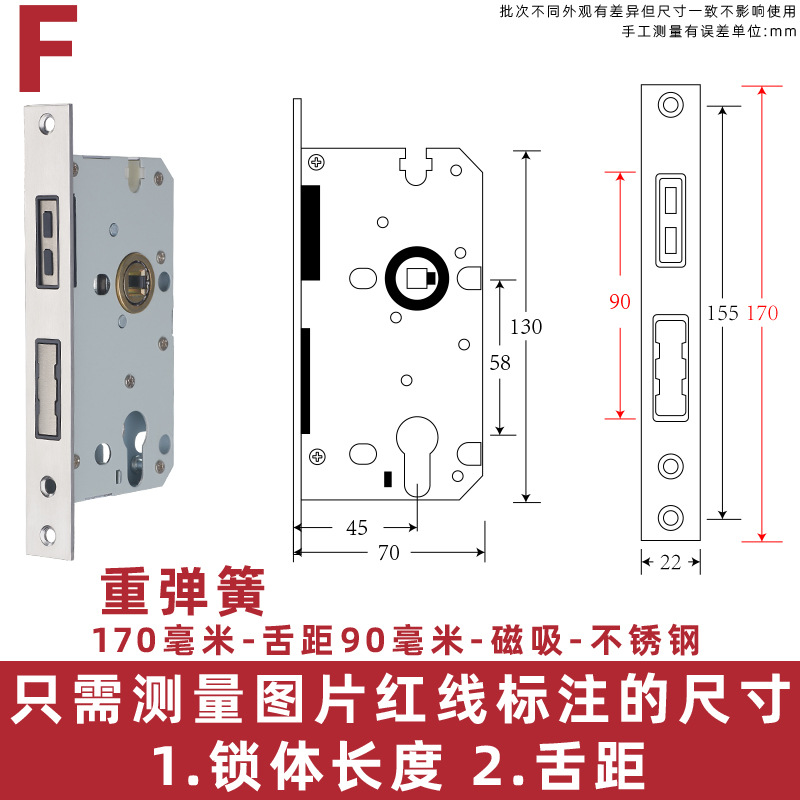 F

批次不同外观有差异但尺寸一致不影响使用
手工测量有误差单位:mm

130
58
45
70

90
155
170
22

重弹簧
170毫米-舌距90毫米-磁吸-不锈钢

只需测量图片红线标注的尺寸
1.锁体长度 2.舌距