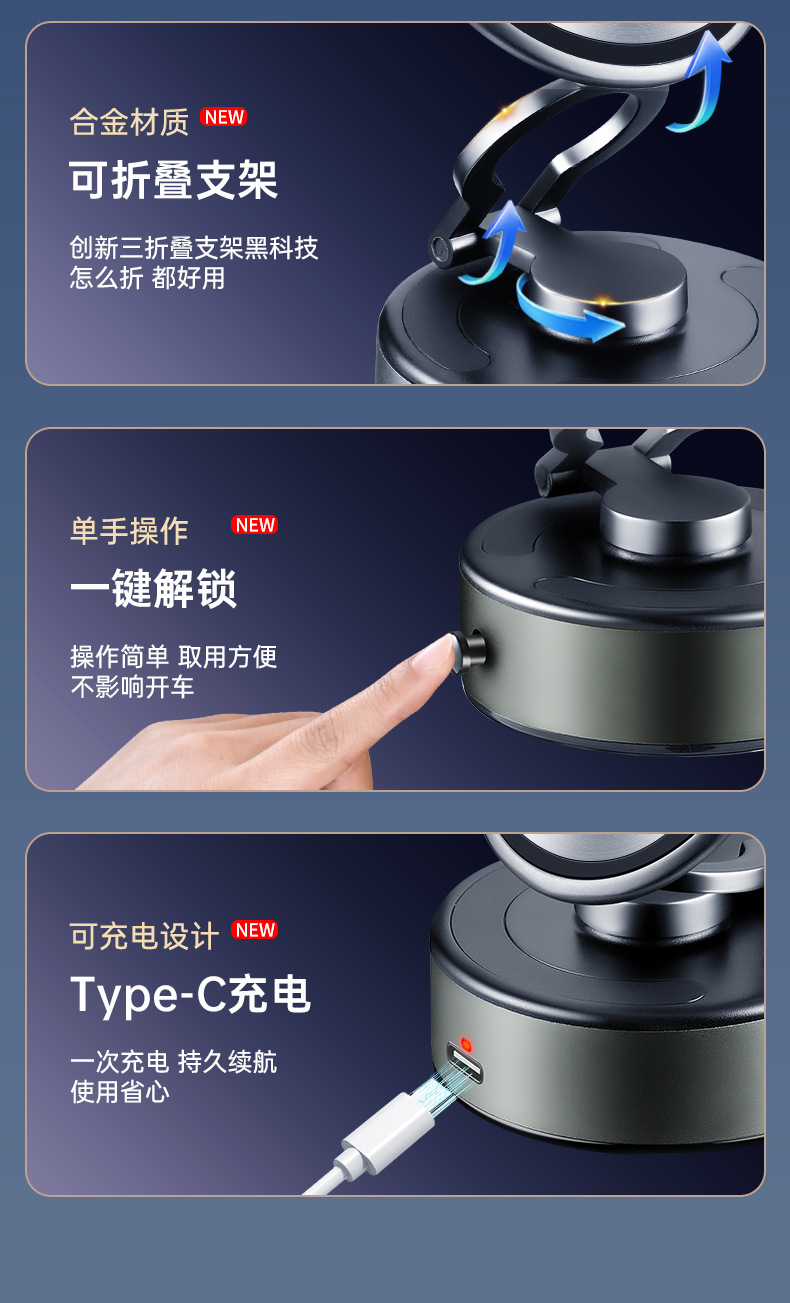 合金材质 NEW

可折叠支架

创新三折叠支架黑科技
怎么折 都好用

单手操作 NEW

一键解锁

操作简单 取用方便
不影响开车

可充电设计 NEW

Type-C充电

一次充电 持久续航
使用省心