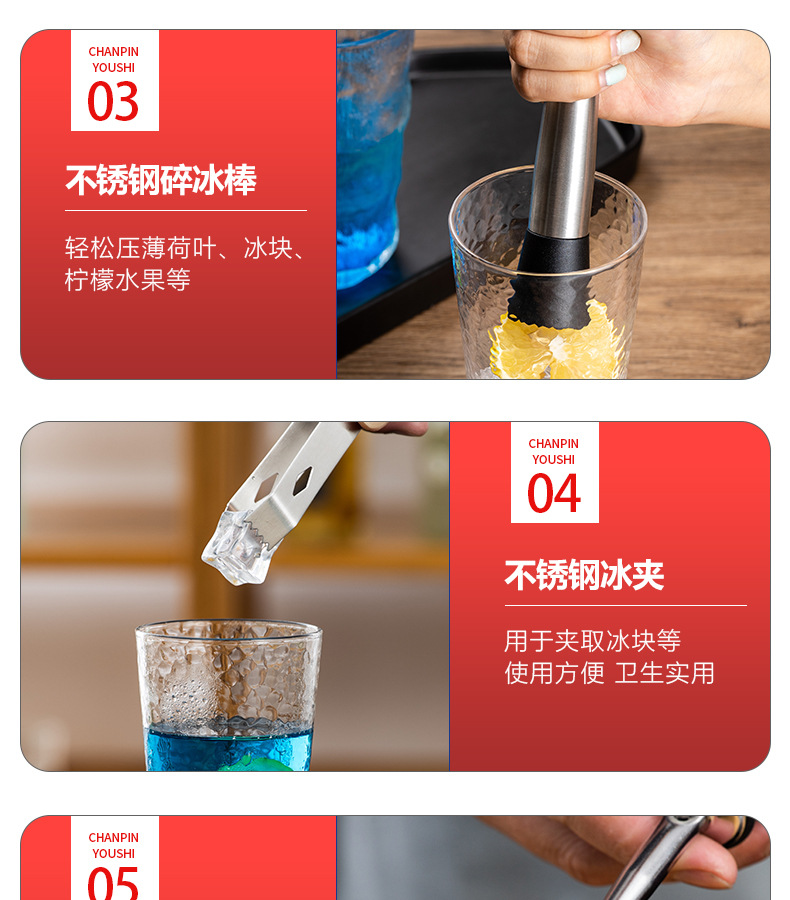 CHANPIN
YOUSHI
03

不锈钢碎冰棒

轻松压薄荷叶、冰块、柠檬水果等

CHANPIN
YOUSHI
04

不锈钢冰夹

用于夹取冰块等
使用方便 卫生实用

CHANPIN
YOUSHI
05