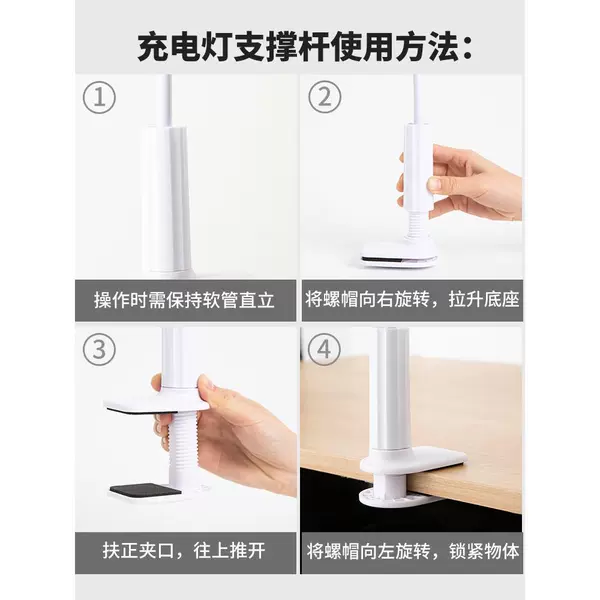 充电灯支撑杆使用方法：

①

操作时需保持软管直立

②

将螺帽向右旋转，拉升底座

③

扶正夹口，往上推开

④

将螺帽向左旋转，锁紧物体