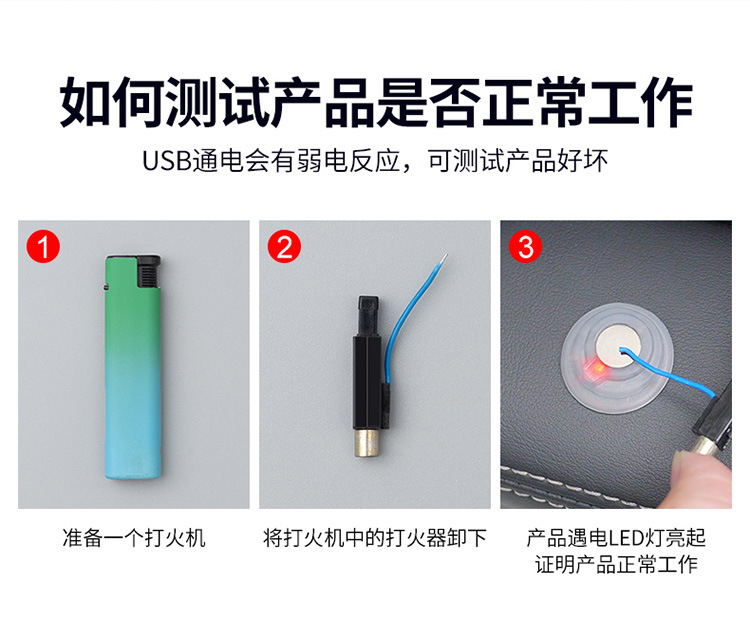 如何测试产品是否正常工作

USB通电会有弱电反应，可测试产品好坏

1

准备一个打火机

2

将打火机中的打火器卸下

3

产品遇电LED灯亮起
证明产品正常工作