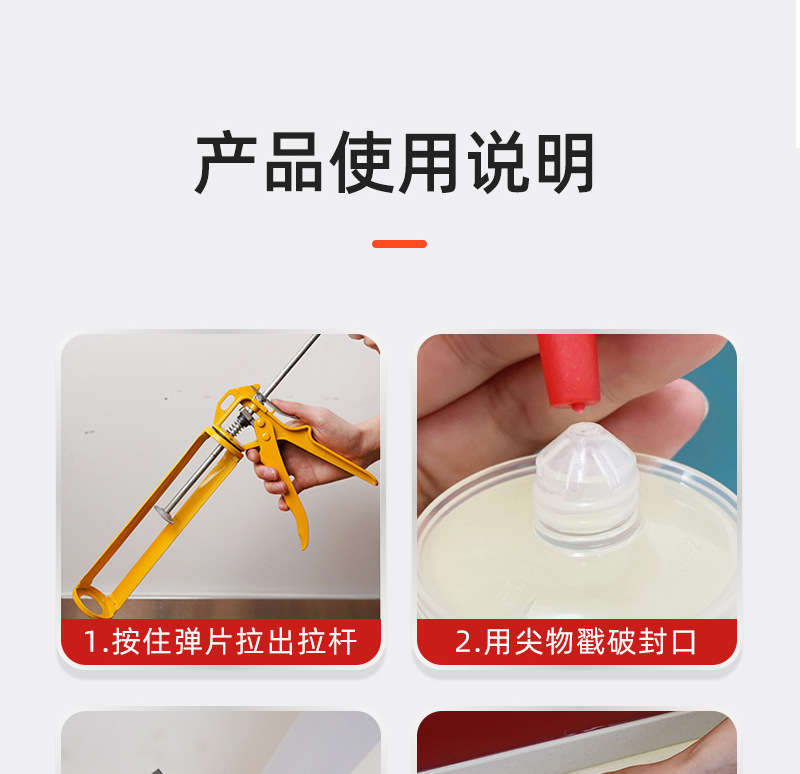 产品使用说明

1.按住弹片拉出拉杆

2.用尖物戳破封口