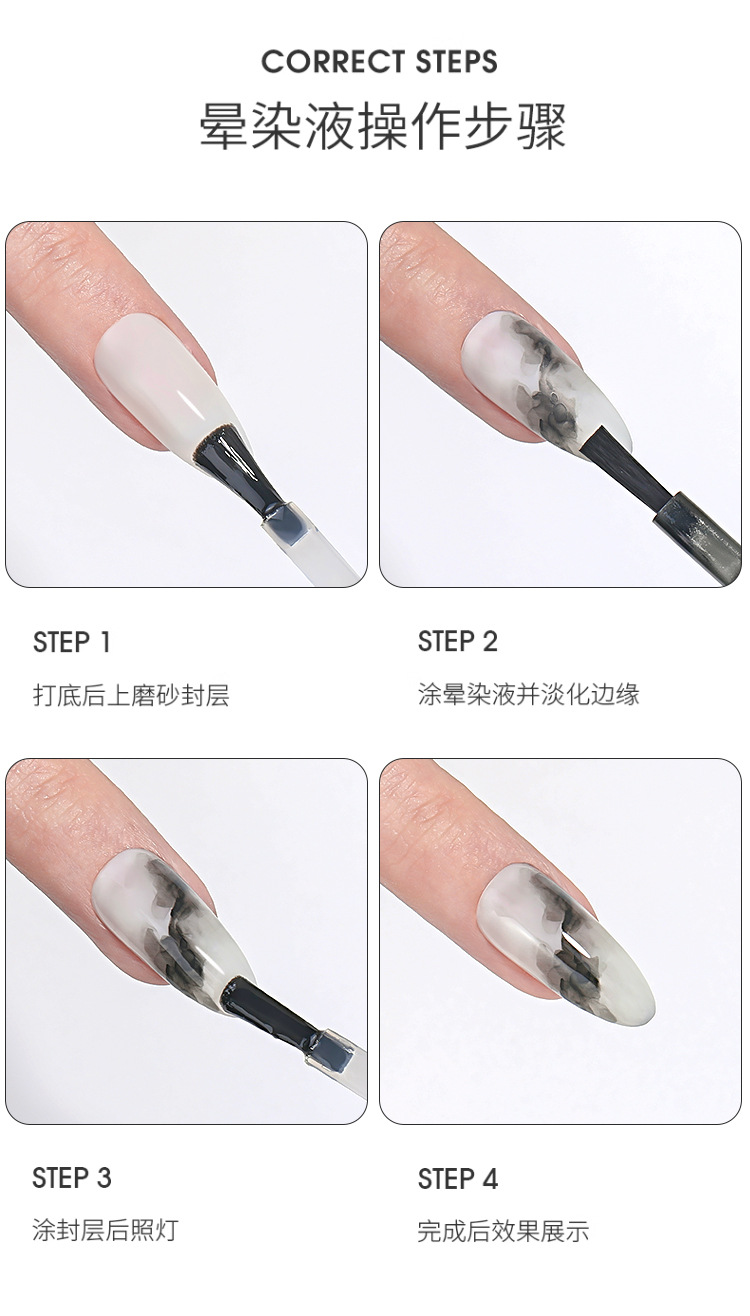 CORRECT STEPS
晕染液操作步骤

STEP 1
打底后上磨砂封层

STEP 2
涂晕染液并淡化边缘

STEP 3
涂封层后照灯

STEP 4
完成后效果展示