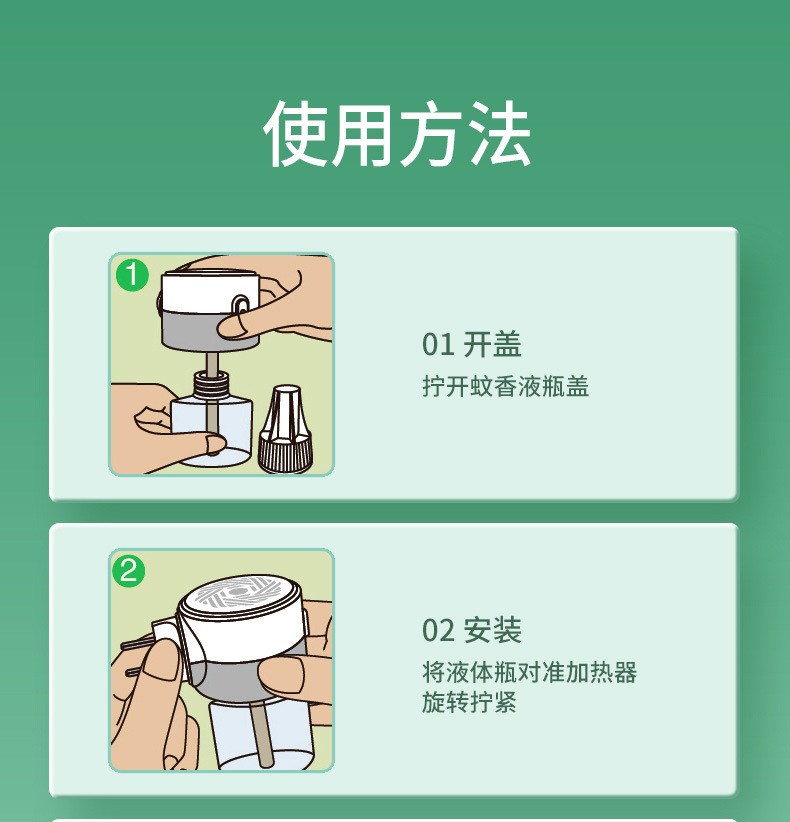 使用方法

1

01 开盖

拧开蚊香液瓶盖

2

02 安装

将液体瓶对准加热器
旋转拧紧