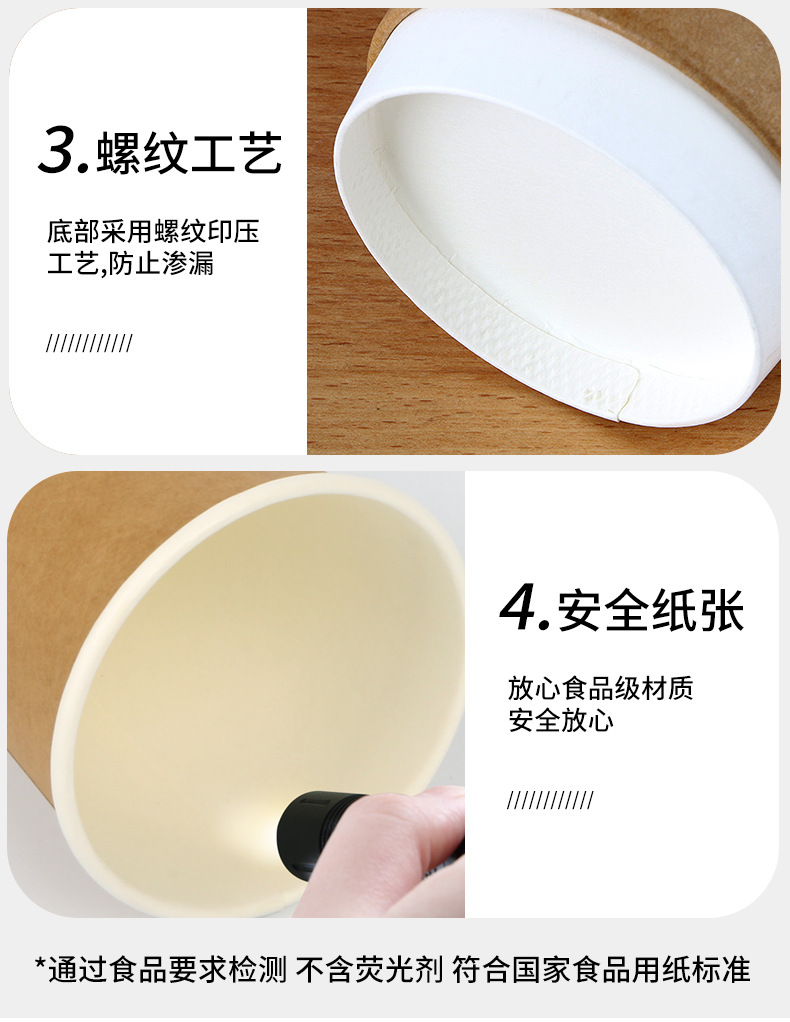 3.螺纹工艺

底部采用螺纹印压工艺,防止渗漏

////////////

4.安全纸张

放心食品级材质
安全放心

////////////

*通过食品要求检测 不含荧光剂 符合国家食品用纸标准