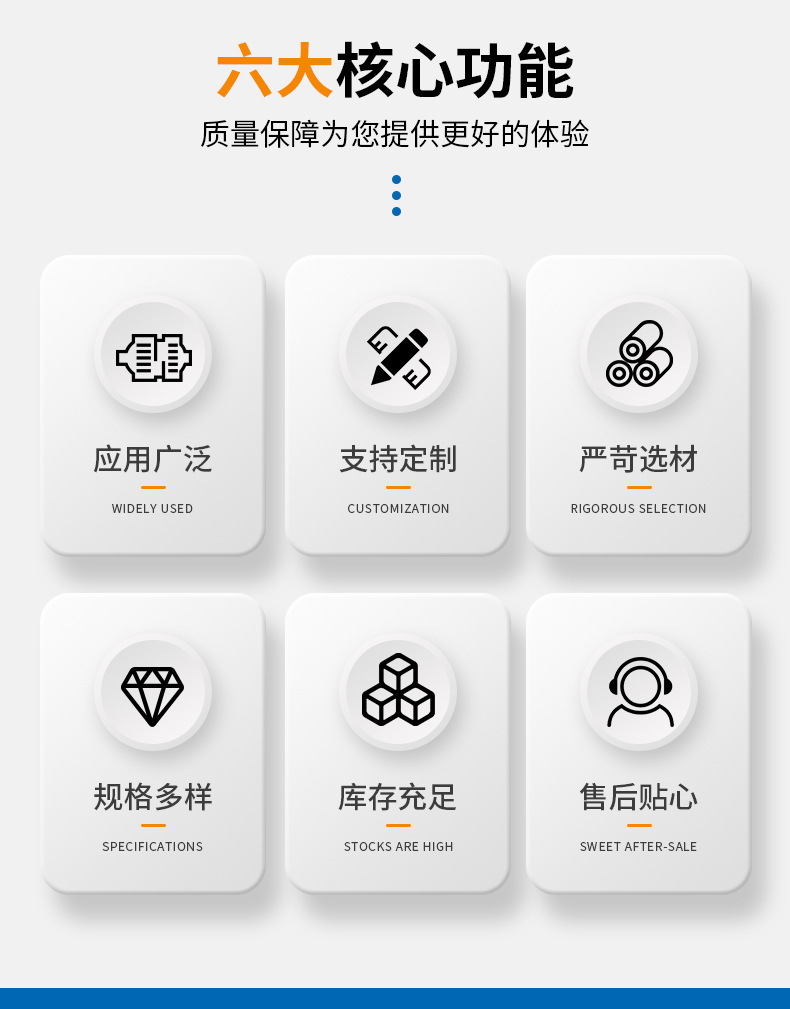 六大核心功能

质量保障为您提供更好的体验

应用广泛

WIDELY USED

支持定制

CUSTOMIZATION

严苛选材

RIGOROUS SELECTION

规格多样

SPECIFICATIONS

库存充足

STOCKS ARE HIGH

售后贴心

SWEET AFTER-SALE