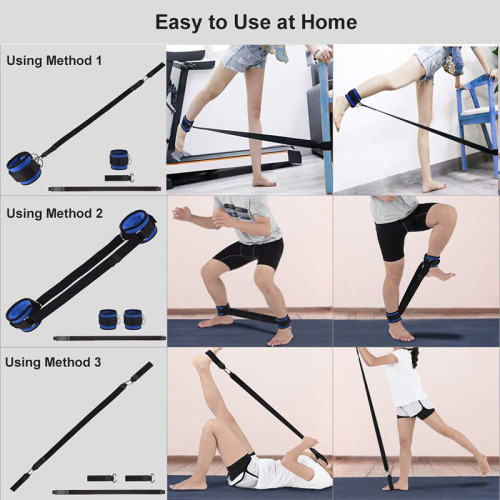 Easy to Use at Home

Using Method 1

Using Method 2

Using Method 3