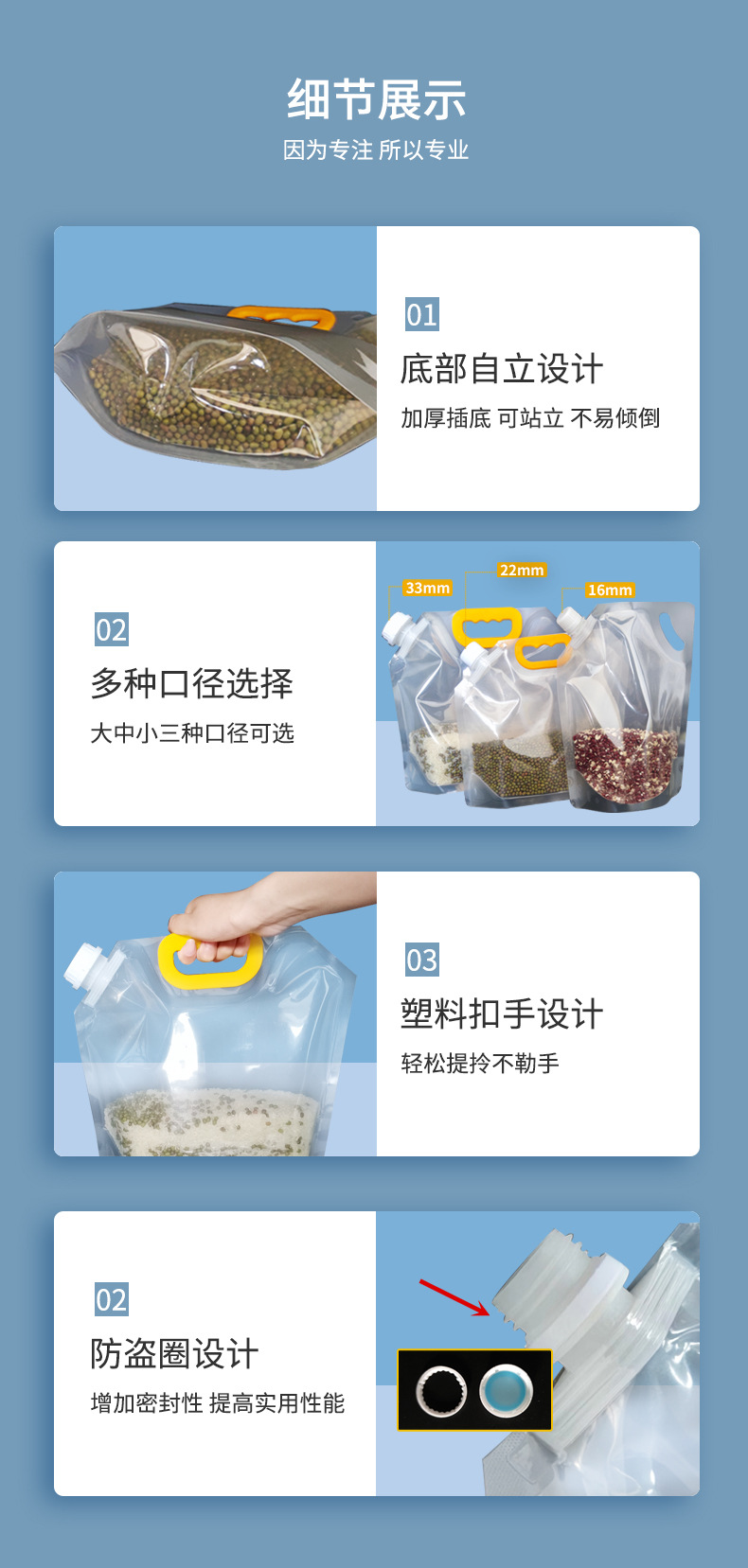 细节展示
因为专注 所以专业

01
底部自立设计
加厚插底 可站立 不易倾倒

02
多种口径选择
大中小三种口径可选

33mm
22mm
16mm

03
塑料扣手设计
轻松提拎不勒手

02
防盗圈设计
增加密封性 提高实用性能