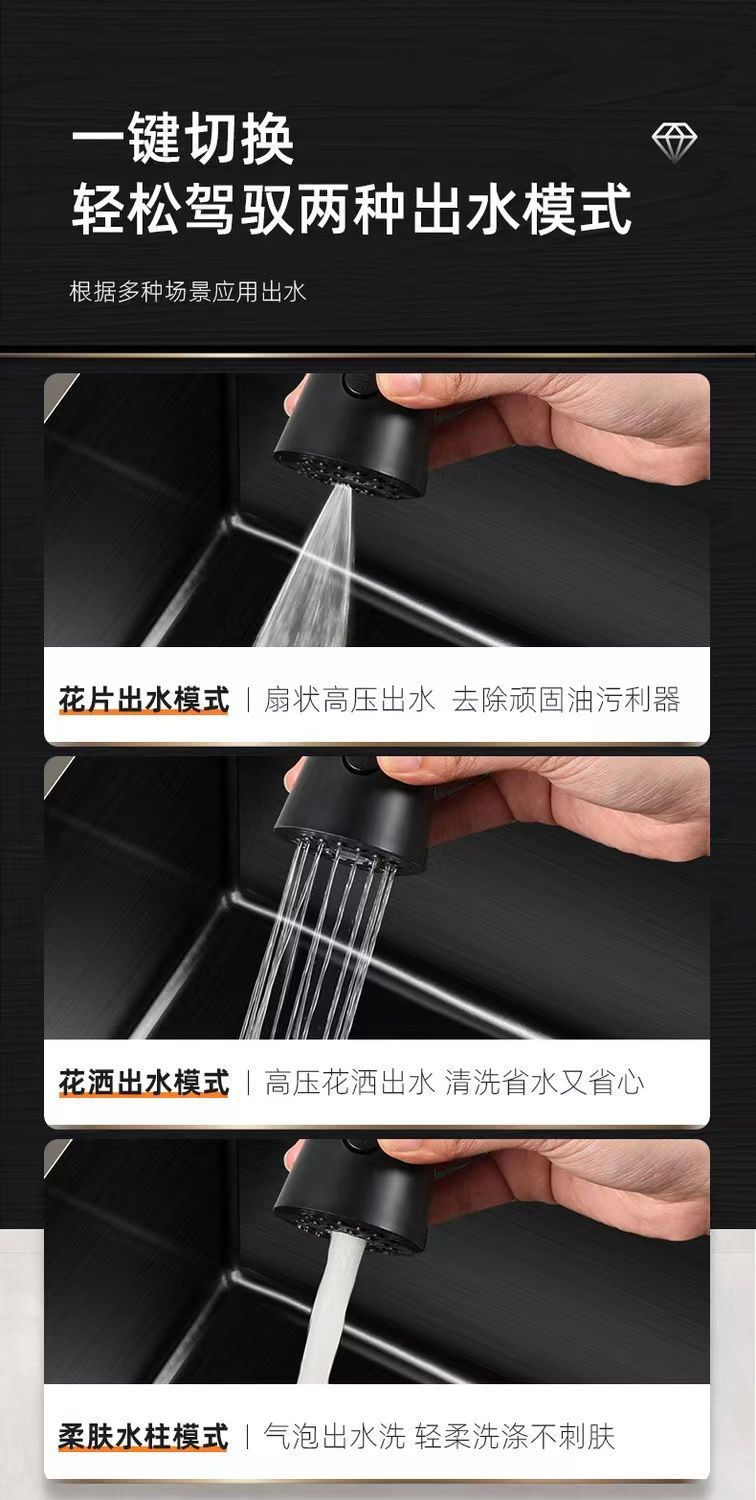 一键切换
轻松驾驭两种出水模式

根据多种场景应用出水

花片出水模式 | 扇状高压出水 去除顽固油污利器

花洒出水模式 | 高压花洒出水 清洗省水又省心

柔肤水柱模式 | 气泡出水洗 轻柔洗涤不刺肤