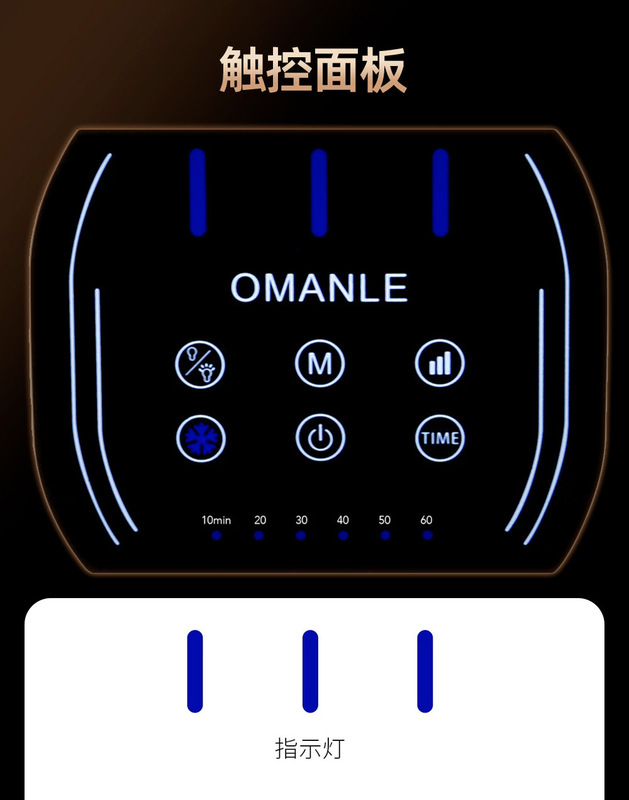 触控面板

OMANLE

M

TIME

10min 20 30 40 50 60

指示灯