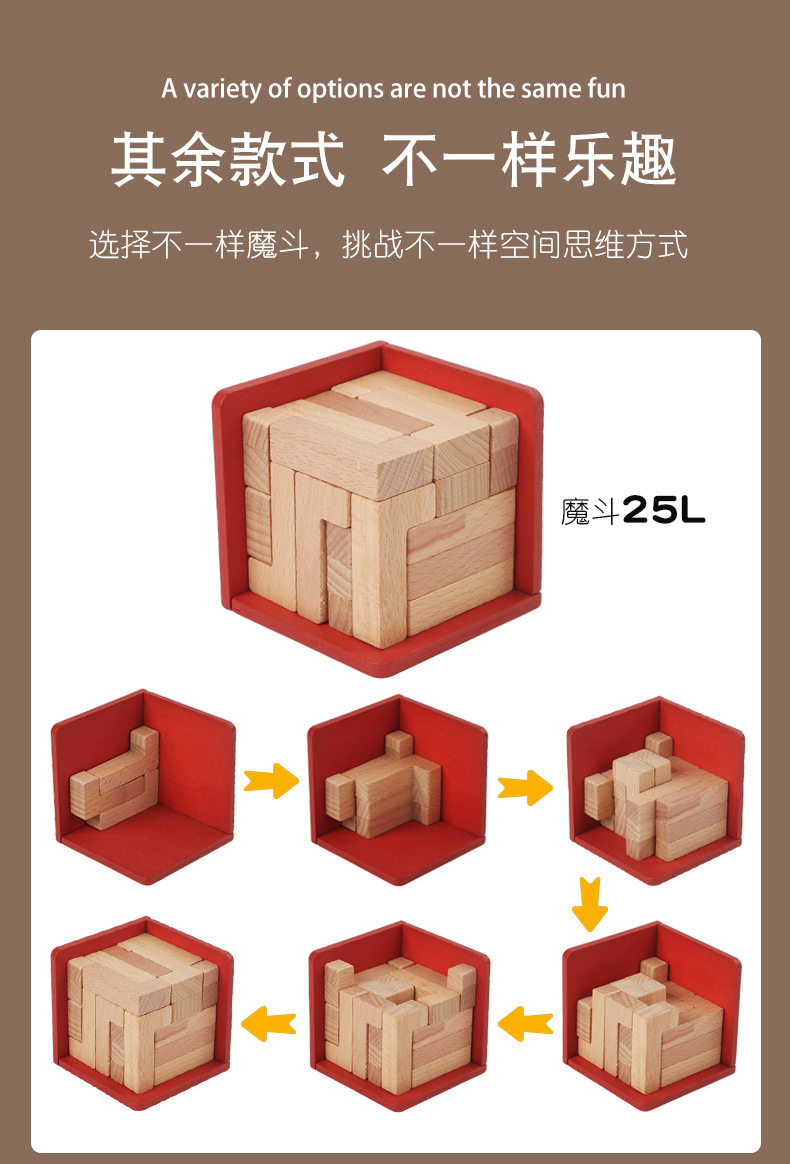 A variety of options are not the same fun

其余款式 不一样乐趣

选择不一样魔斗，挑战不一样空间思维方式

魔斗25L