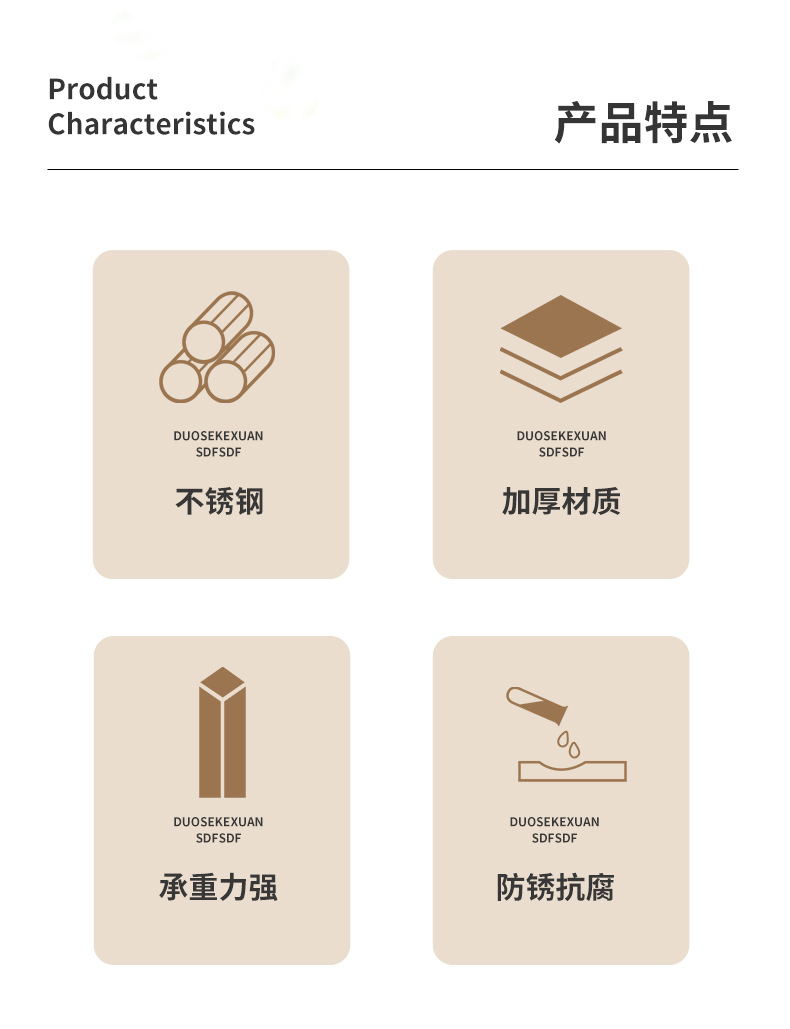 Product
Characteristics

产品特点

DUOSEKEXUAN
SDFSDF

不锈钢

DUOSEKEXUAN
SDFSDF

加厚材质

DUOSEKEXUAN
SDFSDF

承重力强

DUOSEKEXUAN
SDFSDF

防锈抗腐