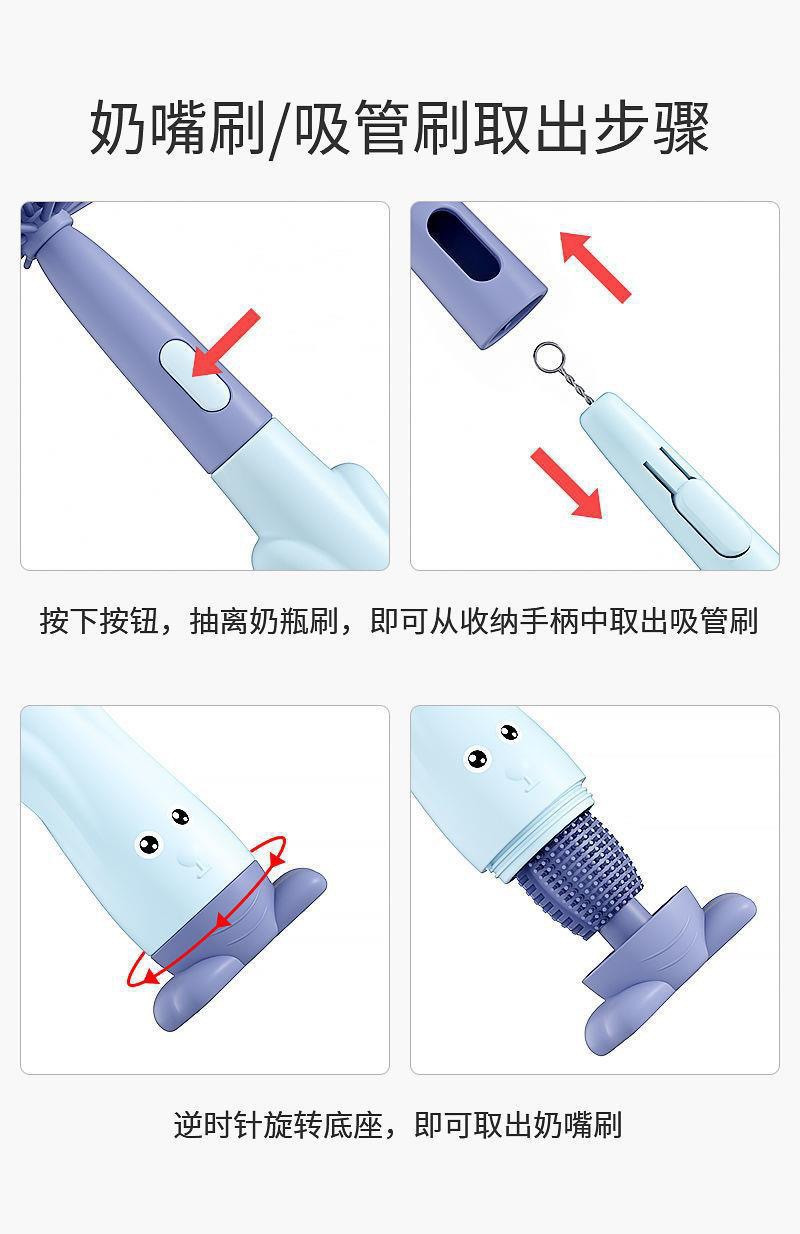 奶嘴刷/吸管刷取出步骤

按下按钮，抽离奶瓶刷，即可从收纳手柄中取出吸管刷

逆时针旋转底座，即可取出奶嘴刷