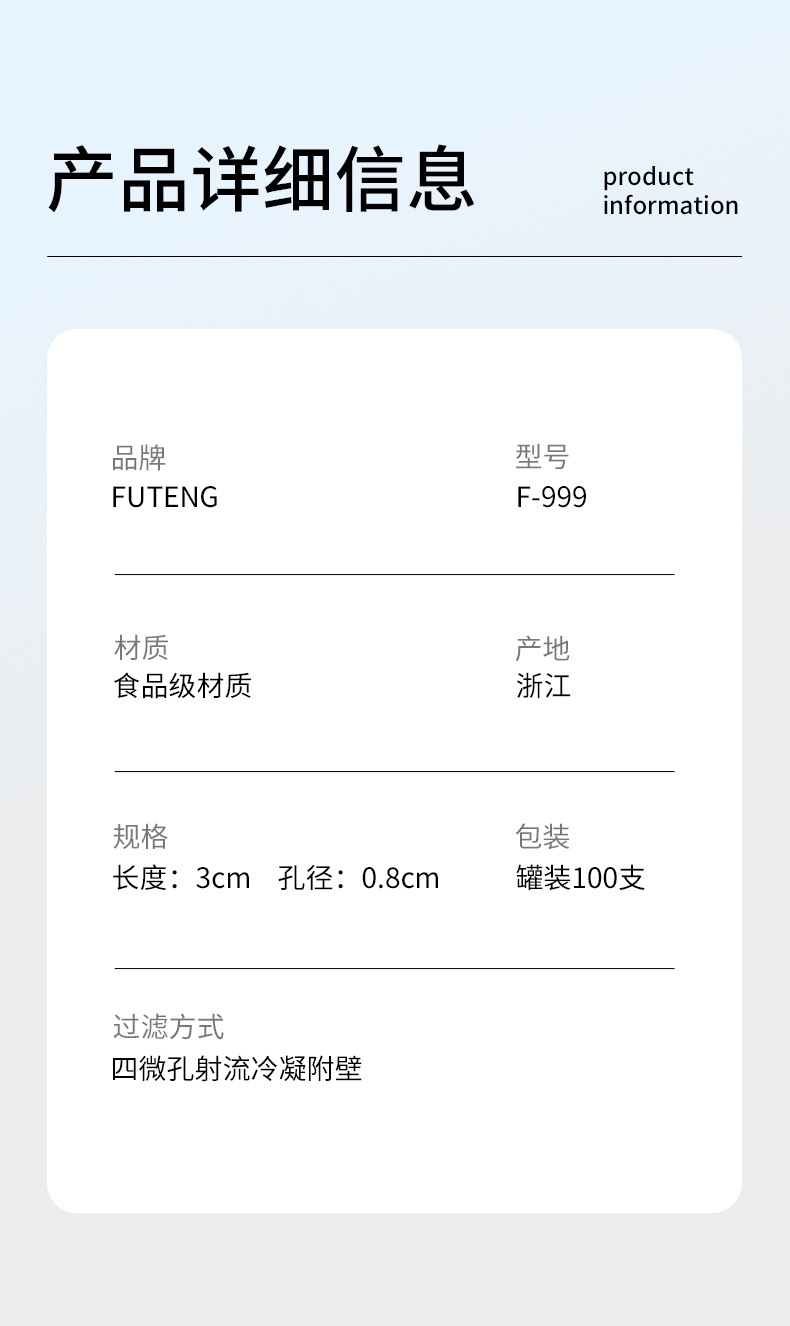 产品详细信息

product
information

品牌
FUTENG

型号
F-999

材质
食品级材质

产地
浙江

规格
长度：3cm 孔径：0.8cm

包装
罐装100支

过滤方式
四微孔射流冷凝附壁