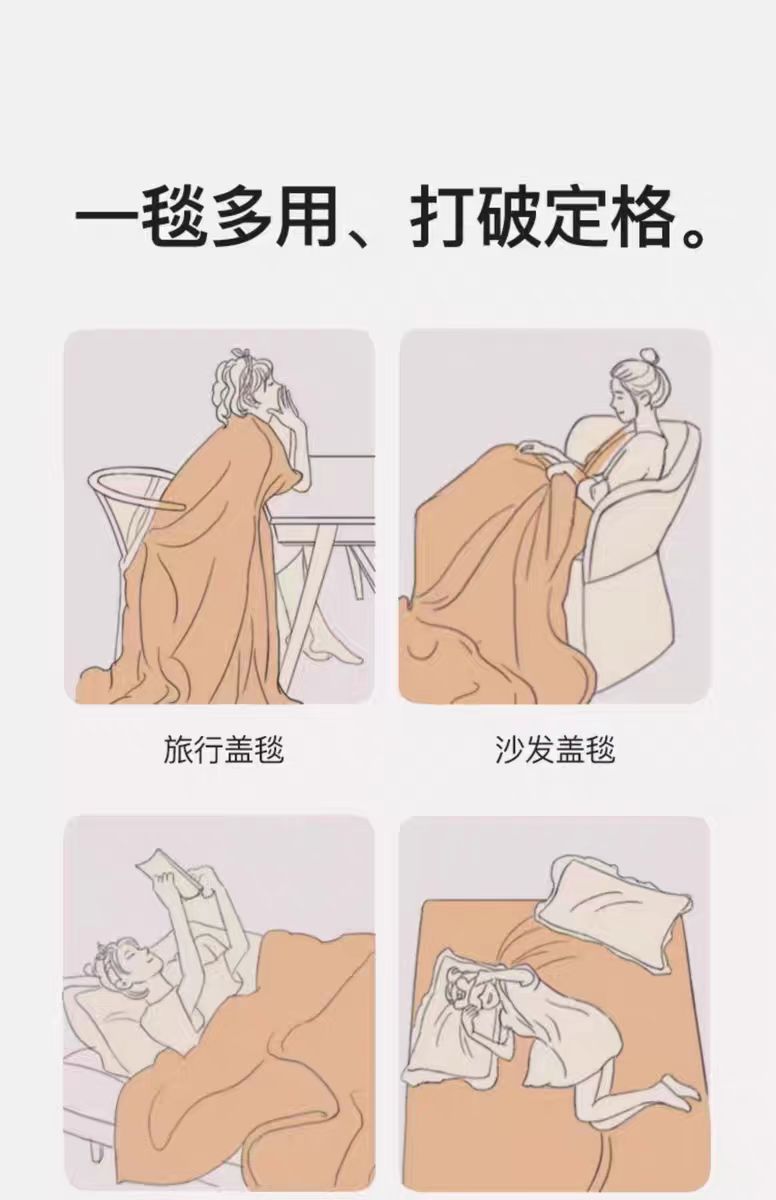 一毯多用、打破定格。

旅行盖毯

沙发盖毯