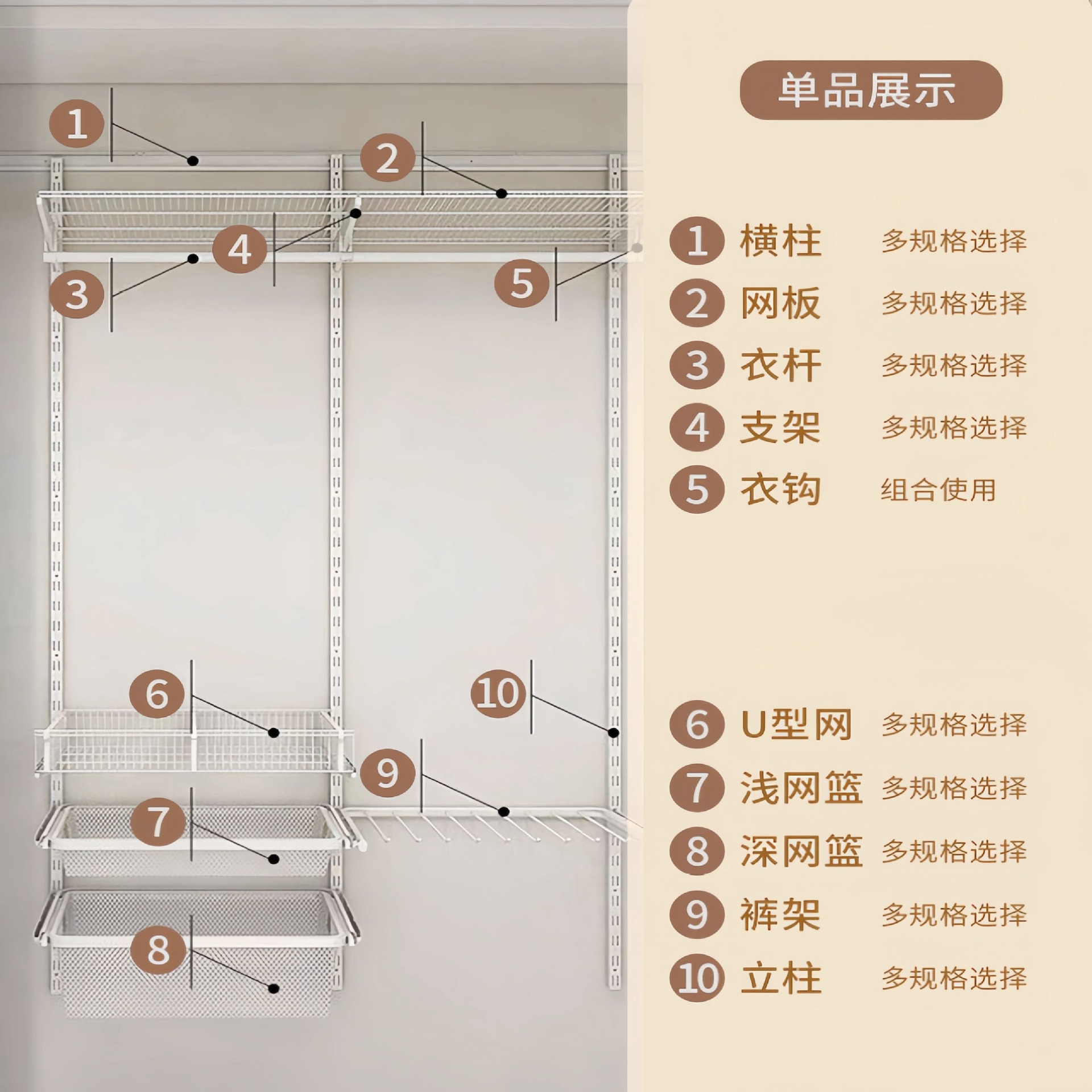 1
2
4
3
5
6
10
9
7
8

单品展示

1 横柱 多规格选择
2 网板 多规格选择
3 衣杆 多规格选择
4 支架 多规格选择
5 衣钩 组合使用

6 U型网 多规格选择
7 浅网篮 多规格选择
8 深网篮 多规格选择
9 裤架 多规格选择
10 立柱 多规格选择