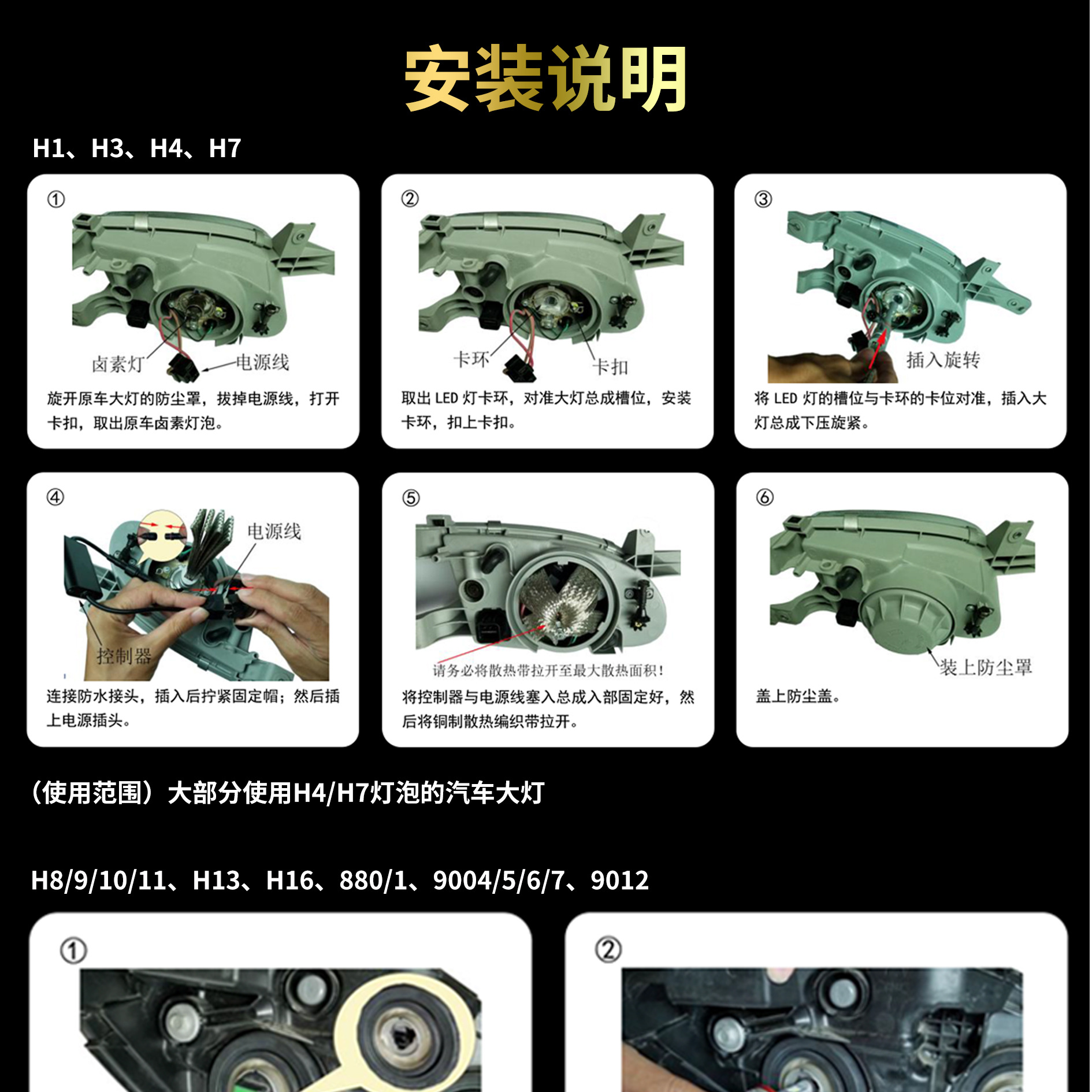 安装说明

H1、H3、H4、H7

①
卤素灯
电源线
旋开原车大灯的防尘罩，拔掉电源线，打开卡扣，取出原车卤素灯泡。

②
卡环
卡扣
取出 LED 灯卡环，对准大灯总成槽位，安装卡环，扣上卡扣。

③
插入旋转
将 LED 灯的槽位与卡环的卡位对准，插入大灯总成下压旋紧。

④
电源线
控制器
连接防水接头，插入后拧紧固定帽；然后插上电源插头。

⑤
请务必将散热带拉开至最大散热面积！
将控制器与电源线塞入总成入部固定好，然后将铜制散热编织带拉开。

⑥
装上防尘罩
盖上防尘盖。

（使用范围）大部分使用H4/H7灯泡的汽车大灯

H8/9/10/11、H13、H16、880/1、9004/5/6/7、9012

①

②