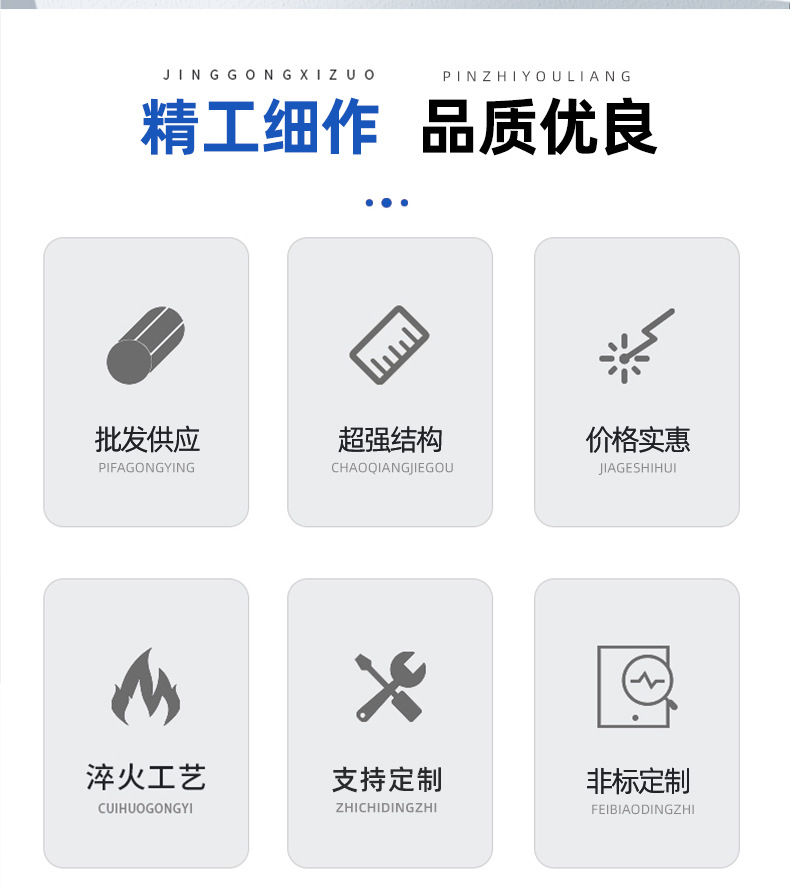 JINGGONGXIZUO PINZHIYOULIANG

精工细作 品质优良

批发供应
PIFAGONGYING

超强结构
CHAOQIANGJIEGOU

价格实惠
JIAGESHIHUI

淬火工艺
CUIHUOGONGYI

支持定制
ZHICHIDINGZHI

非标定制
FEIBIAODINGZHI