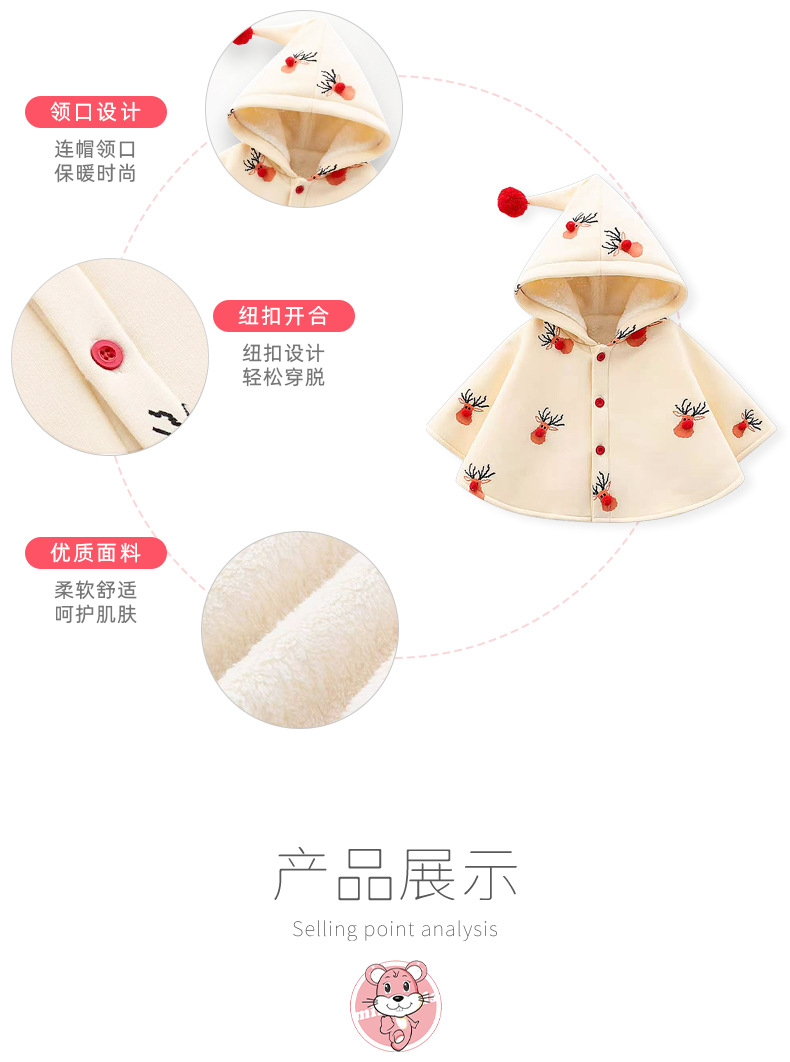 领口设计

连帽领口
保暖时尚

纽扣开合

纽扣设计
轻松穿脱

优质面料

柔软舒适
呵护肌肤

产品展示

Selling point analysis