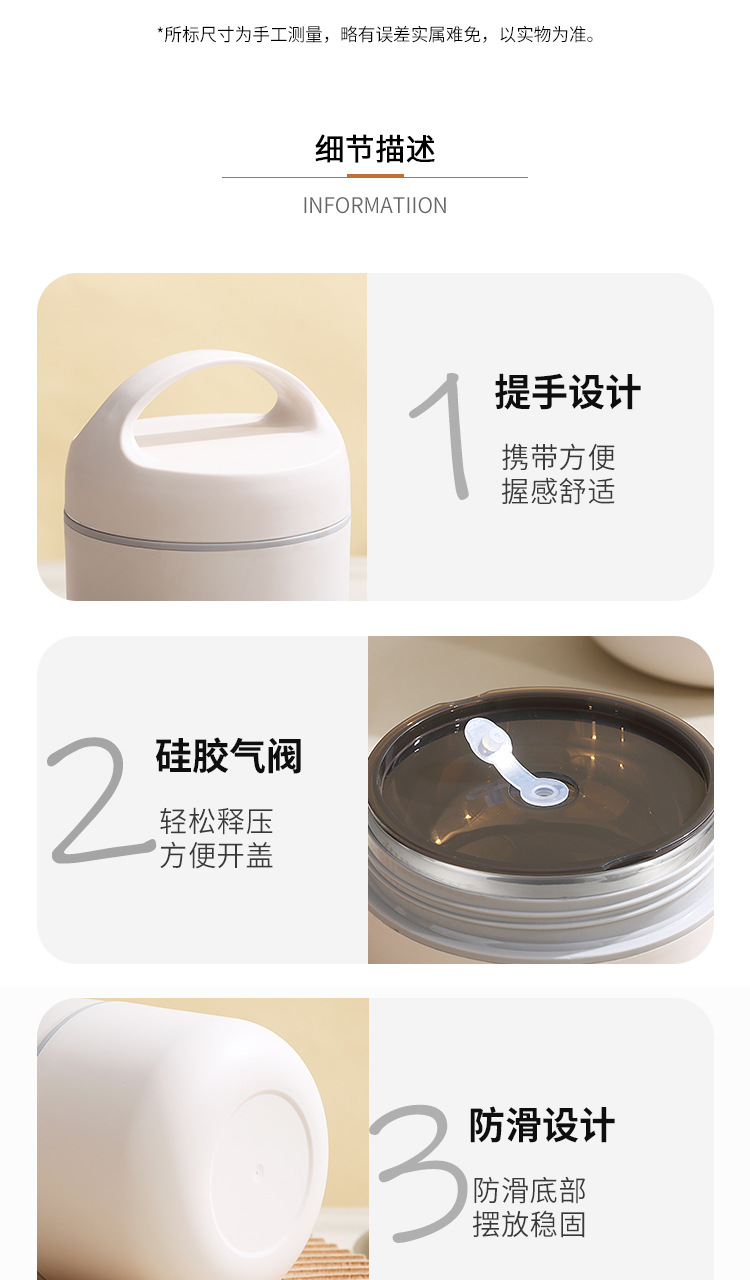 *所标尺寸为手工测量，略有误差实属难免，以实物为准。

细节描述

INFORMATIION

1

提手设计

携带方便
握感舒适

2

硅胶气阀

轻松释压
方便开盖

3

防滑设计

防滑底部
摆放稳固