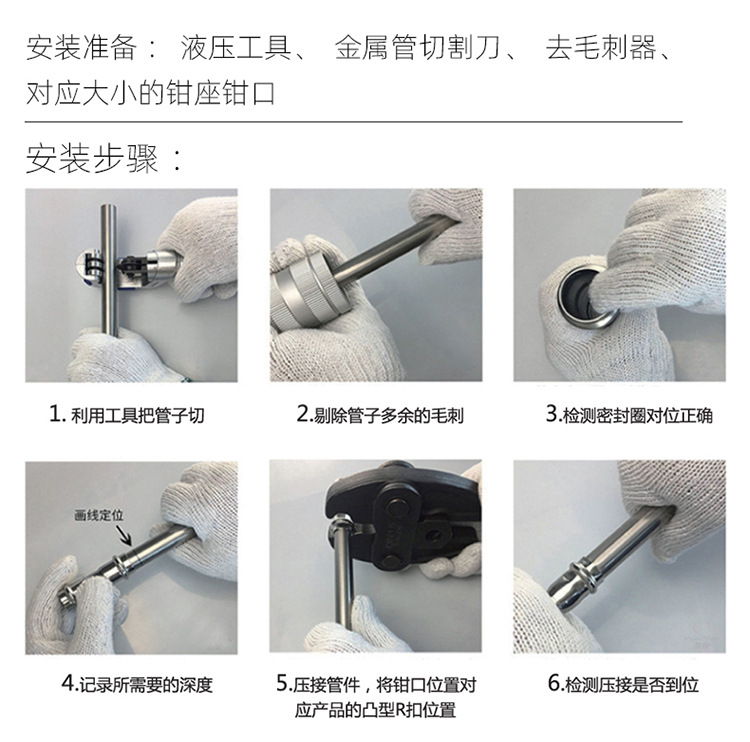 安装准备： 液压工具、 金属管切割刀、 去毛刺器、对应大小的钳座钳口

安装步骤：

1. 利用工具把管子切

2.剔除管子多余的毛刺

3.检测密封圈对位正确

画线定位

4.记录所需要的深度

5.压接管件，将钳口位置对应产品的凸型R扣位置

6.检测压接是否到位