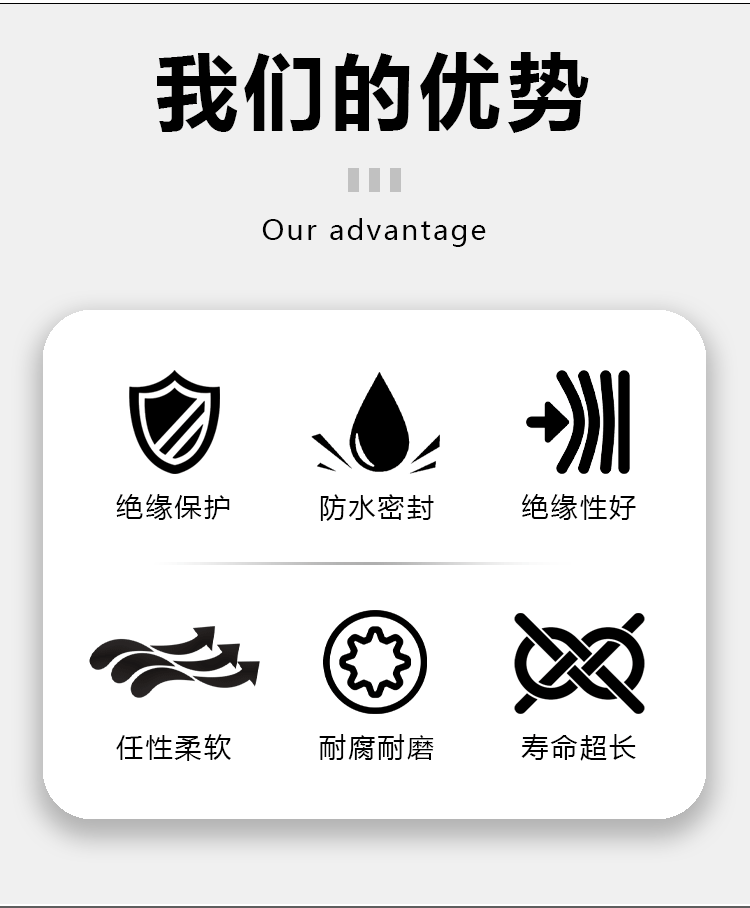 我们的优势

Our advantage

绝缘保护

防水密封

绝缘性好

任性柔软

耐腐耐磨

寿命超长