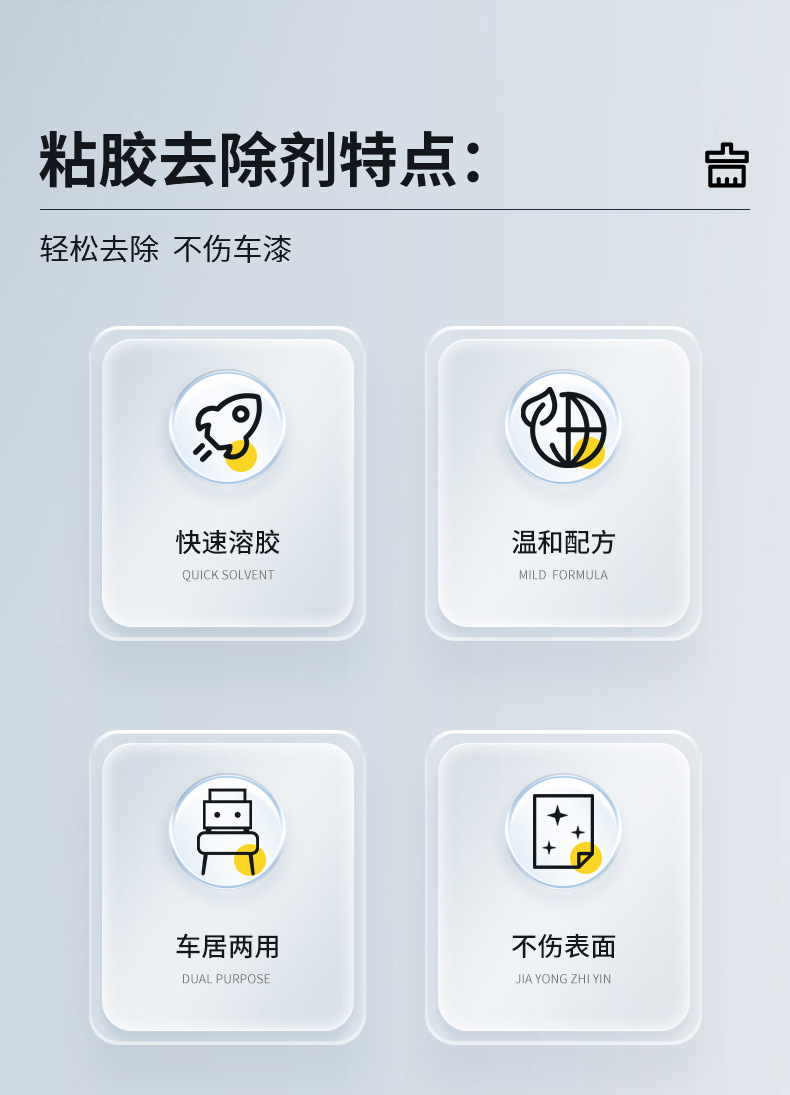 粘胶去除剂特点：

轻松去除 不伤车漆

快速溶胶
QUICK SOLVENT

温和配方
MILD FORMULA

车居两用
DUAL PURPOSE

不伤表面
JIA YONG ZHI YIN