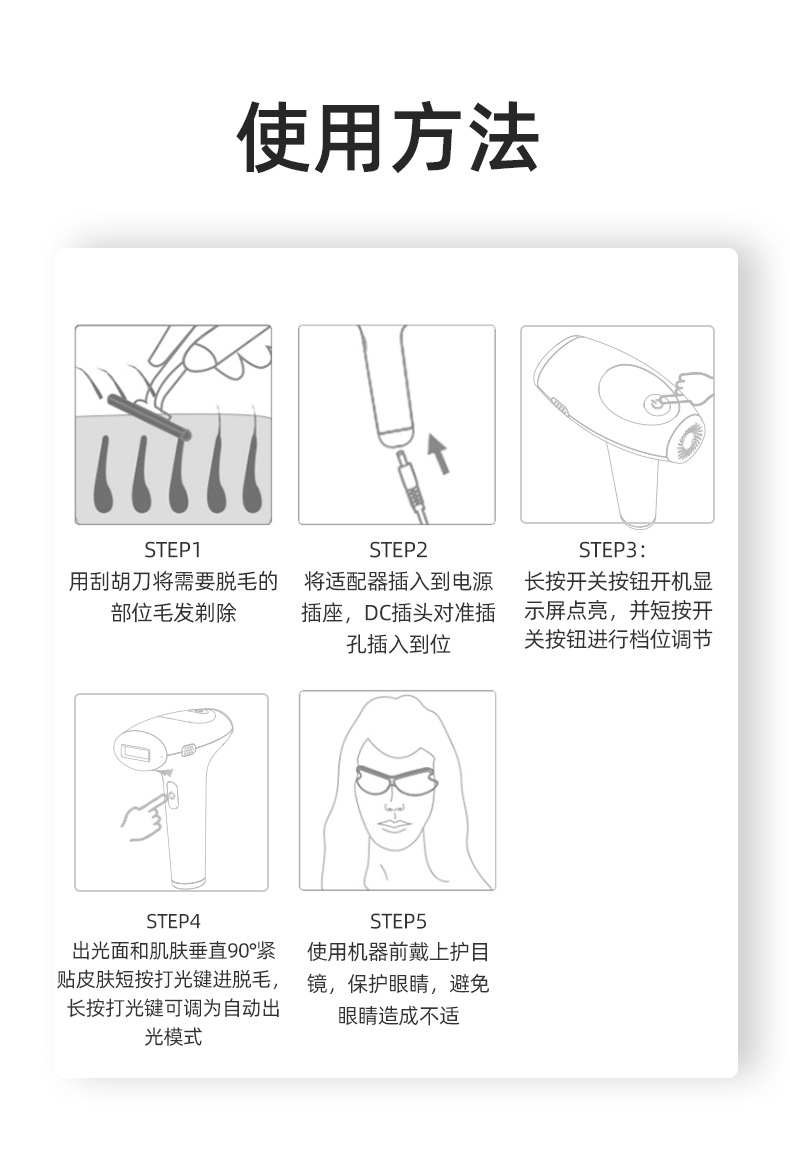 使用方法

STEP1
用刮胡刀将需要脱毛的部位毛发剃除

STEP2
将适配器插入到电源插座，DC插头对准插孔插入到位

STEP3：
长按开关按钮开机显示屏点亮，并短按开关按钮进行档位调节

STEP4
出光面和肌肤垂直90°紧贴皮肤短按打光键进脱毛，长按打光键可调为自动出光模式

STEP5
使用机器前戴上护目镜，保护眼睛，避免眼睛造成不适