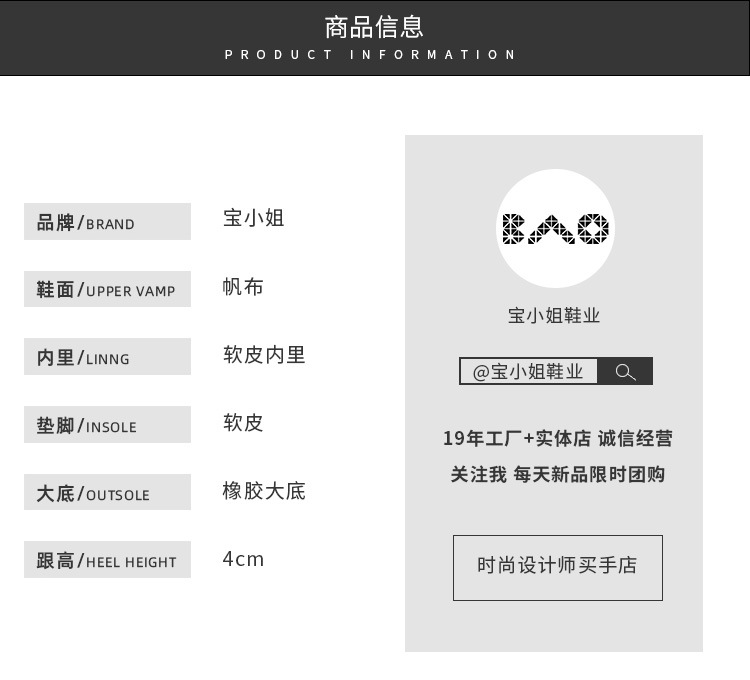 商品信息
PRODUCT INFORMATION

品牌/BRAND
宝小姐

鞋面/UPPER VAMP
帆布

内里/LINNG
软皮内里

垫脚/INSOLE
软皮

大底/OUTSOLE
橡胶大底

跟高/HEEL HEIGHT
4cm

BAO

宝小姐鞋业

@宝小姐鞋业

19年工厂+实体店 诚信经营

关注我 每天新品限时团购

时尚设计师买手店