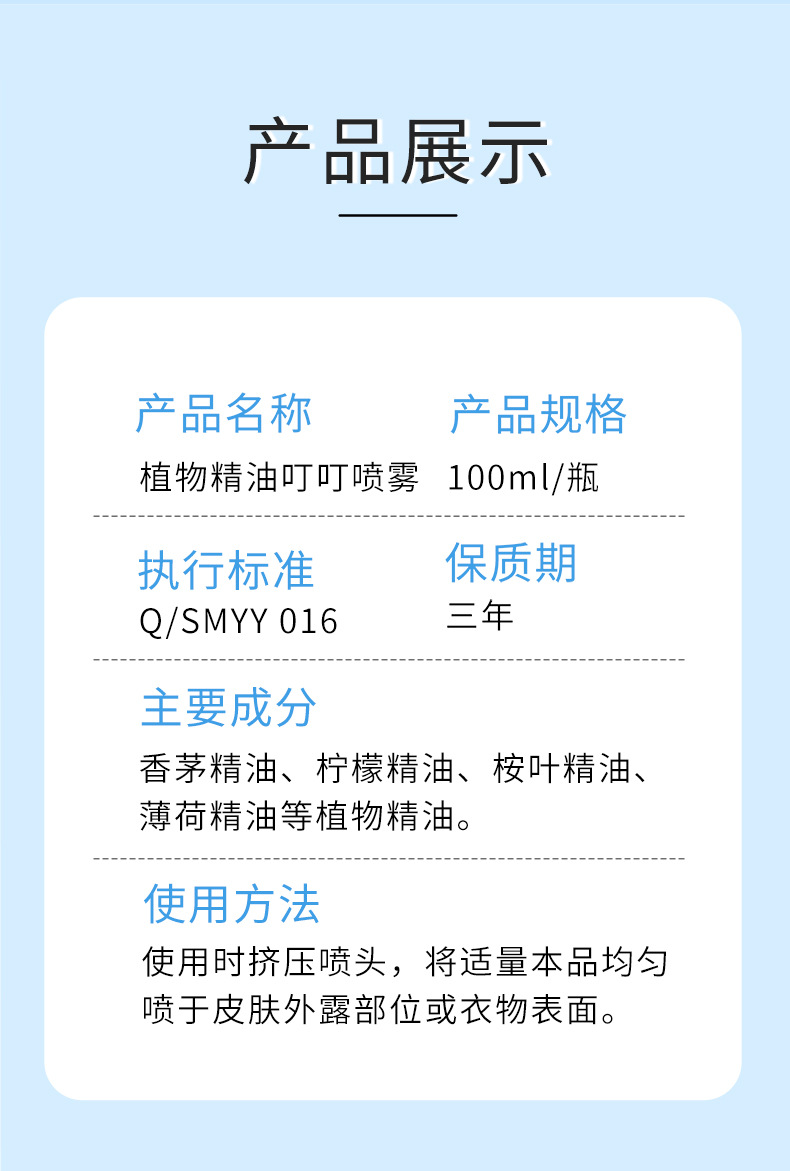 产品展示

产品名称
植物精油叮叮喷雾

产品规格
100ml/瓶

执行标准
Q/SMYY 016

保质期
三年

主要成分
香茅精油、柠檬精油、桉叶精油、薄荷精油等植物精油。

使用方法
使用时挤压喷头，将适量本品均匀喷于皮肤外露部位或衣物表面。