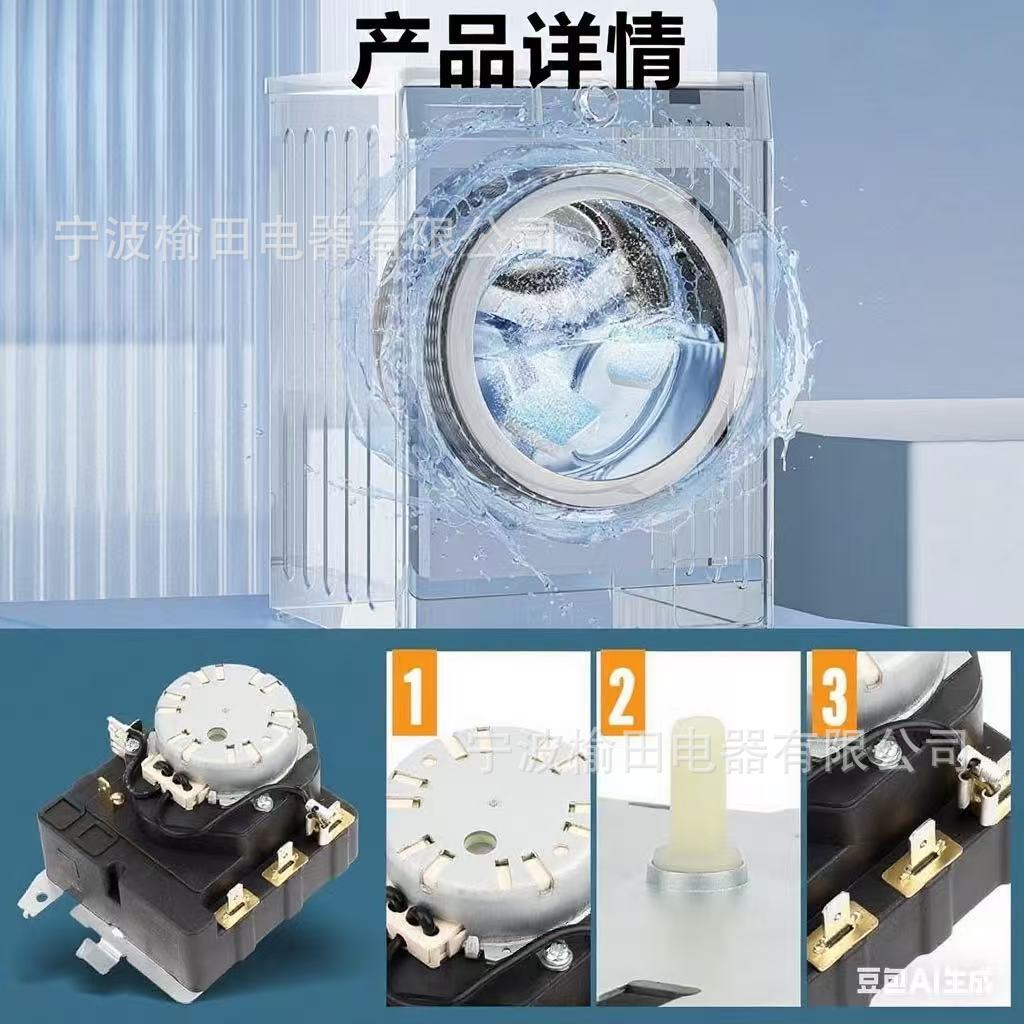 产品详情

宁波榆田电器有限公司

1

2

3

宁波榆田电器有限公司

豆包AI生成