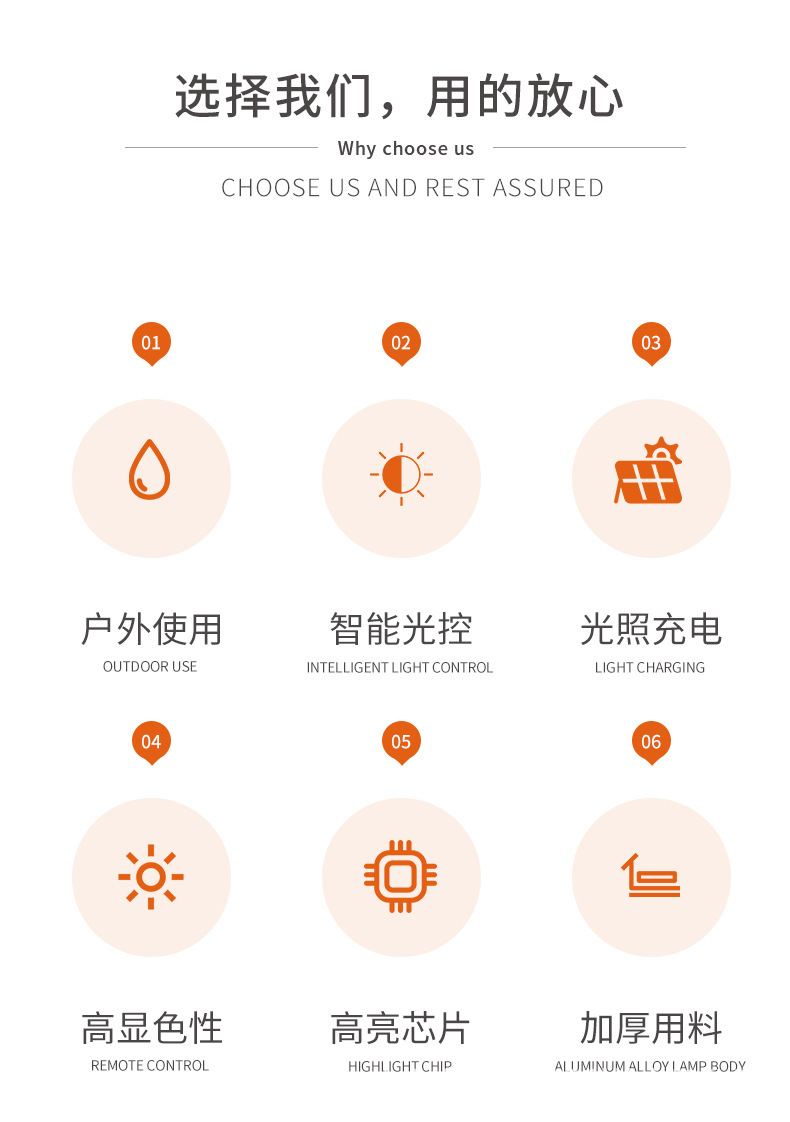 选择我们，用的放心

Why choose us

CHOOSE US AND REST ASSURED

01

户外使用

OUTDOOR USE

02

智能光控

INTELLIGENT LIGHT CONTROL

03

光照充电

LIGHT CHARGING

04

高显色性

REMOTE CONTROL

05

高亮芯片

HIGHLIGHT CHIP

06

加厚用料

ALUMINUM ALLOY LAMP BODY