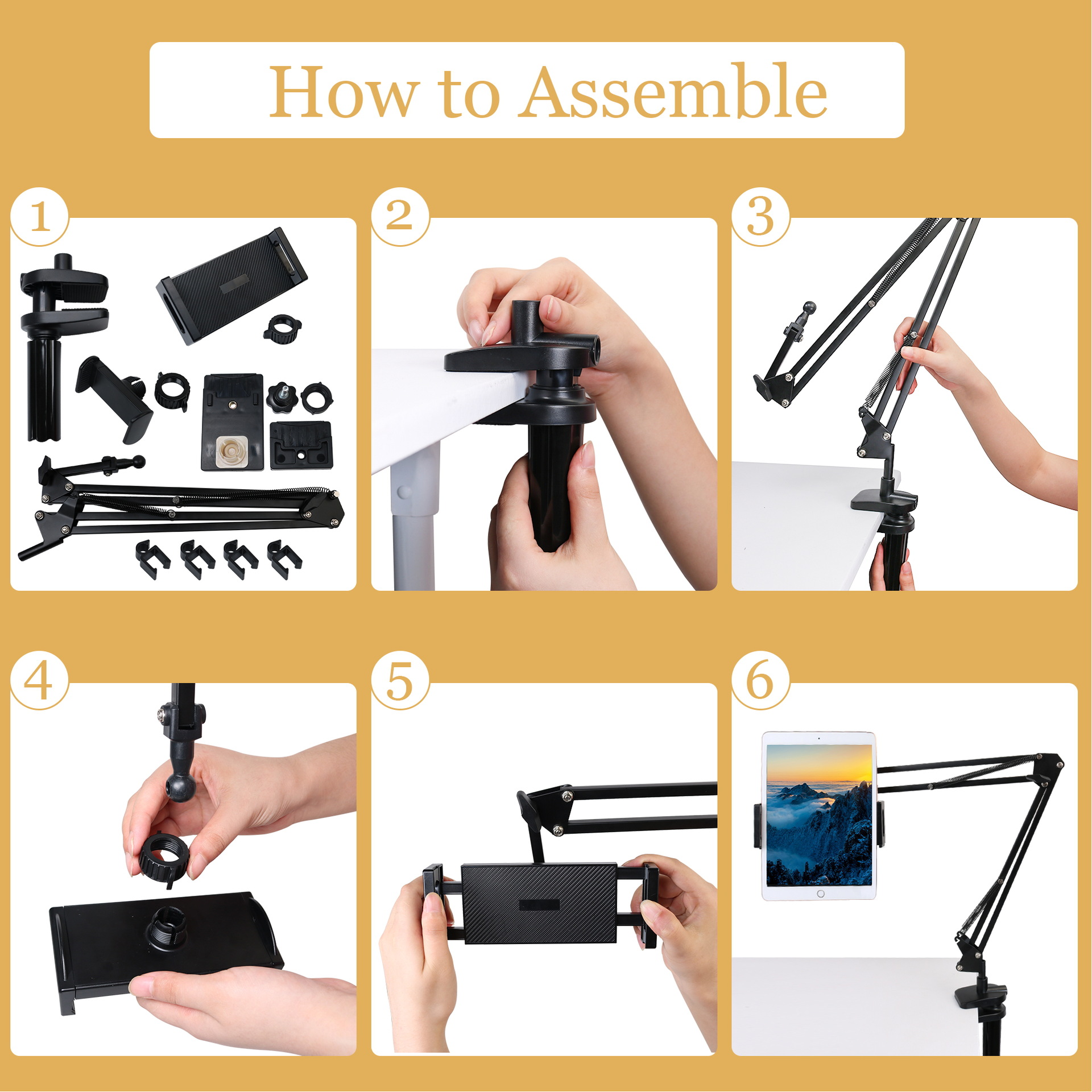 How to Assemble

1

2

3

4

5

6