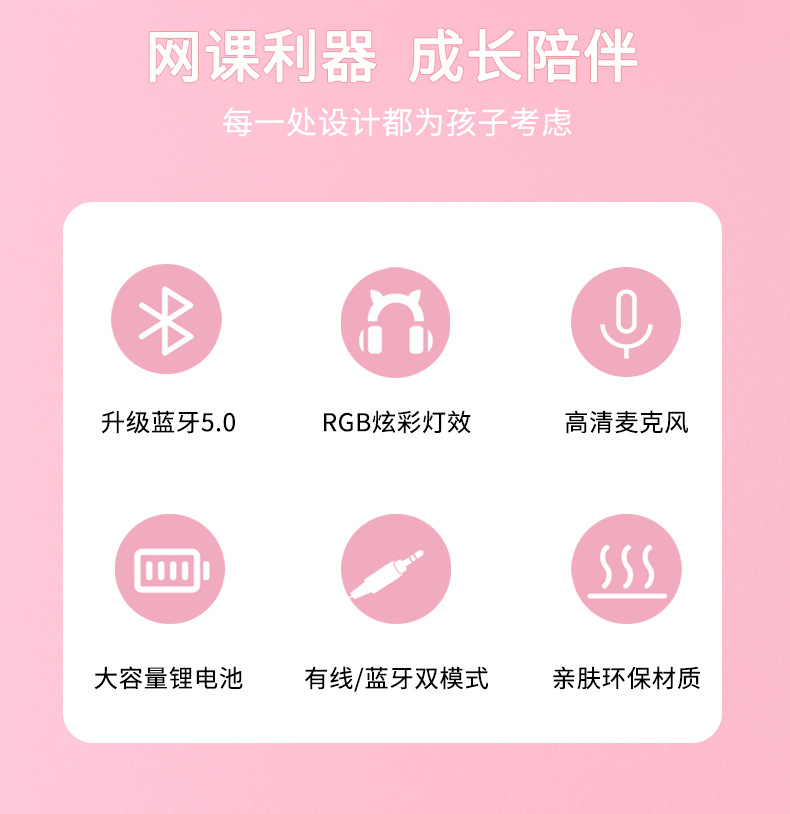 网课利器 成长陪伴

每一处设计都为孩子考虑

升级蓝牙5.0

RGB炫彩灯效

高清麦克风

大容量锂电池

有线/蓝牙双模式

亲肤环保材质