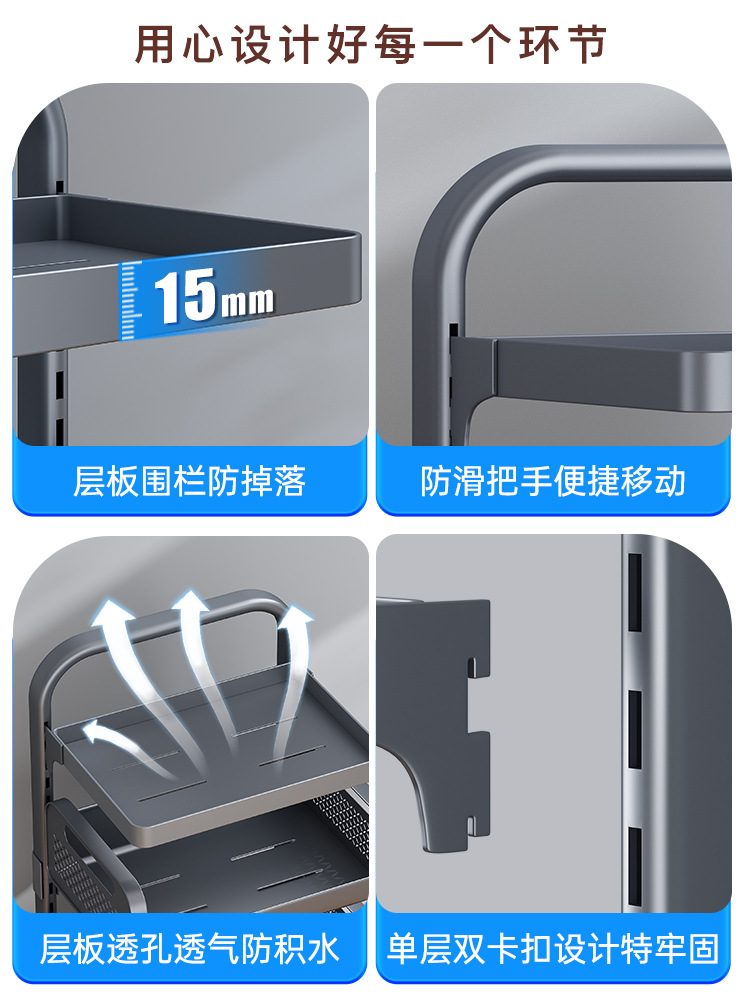 用心设计好每一个环节

15mm

层板围栏防掉落

防滑把手便捷移动

层板透孔透气防积水

单层双卡扣设计特牢固