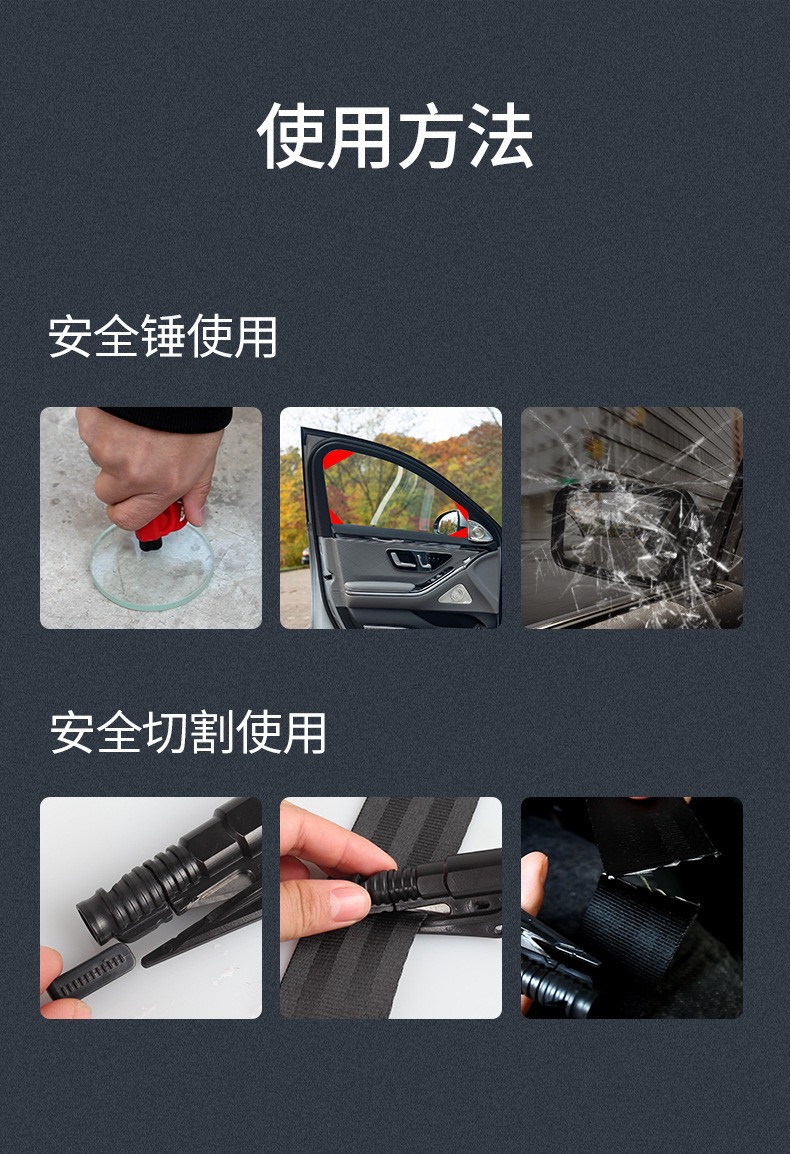 使用方法

安全锤使用

安全切割使用