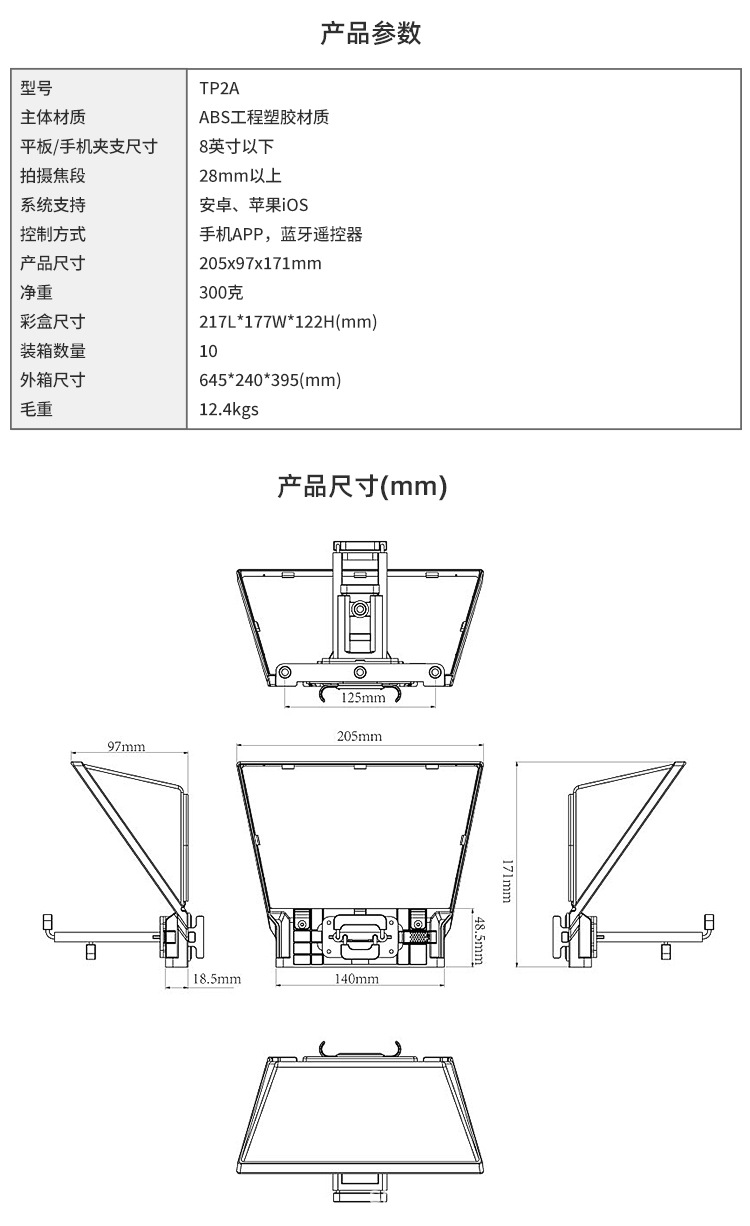 产品参数

| 型号 | TP2A |
|---|---|
| 主体材质 | ABS工程塑胶材质 |
| 平板/手机夹支尺寸 | 8英寸以下 |
| 拍摄焦段 | 28mm以上 |
| 系统支持 | 安卓、苹果iOS |
| 控制方式 | 手机APP，蓝牙遥控器 |
| 产品尺寸 | 205x97x171mm |
| 净重 | 300克 |
| 彩盒尺寸 | 217L*177W*122H(mm) |
| 装箱数量 | 10 |
| 外箱尺寸 | 645*240*395(mm) |
| 毛重 | 12.4kgs |

产品尺寸(mm)

125mm

97mm

205mm

171mm

48.5mm

18.5mm

140mm