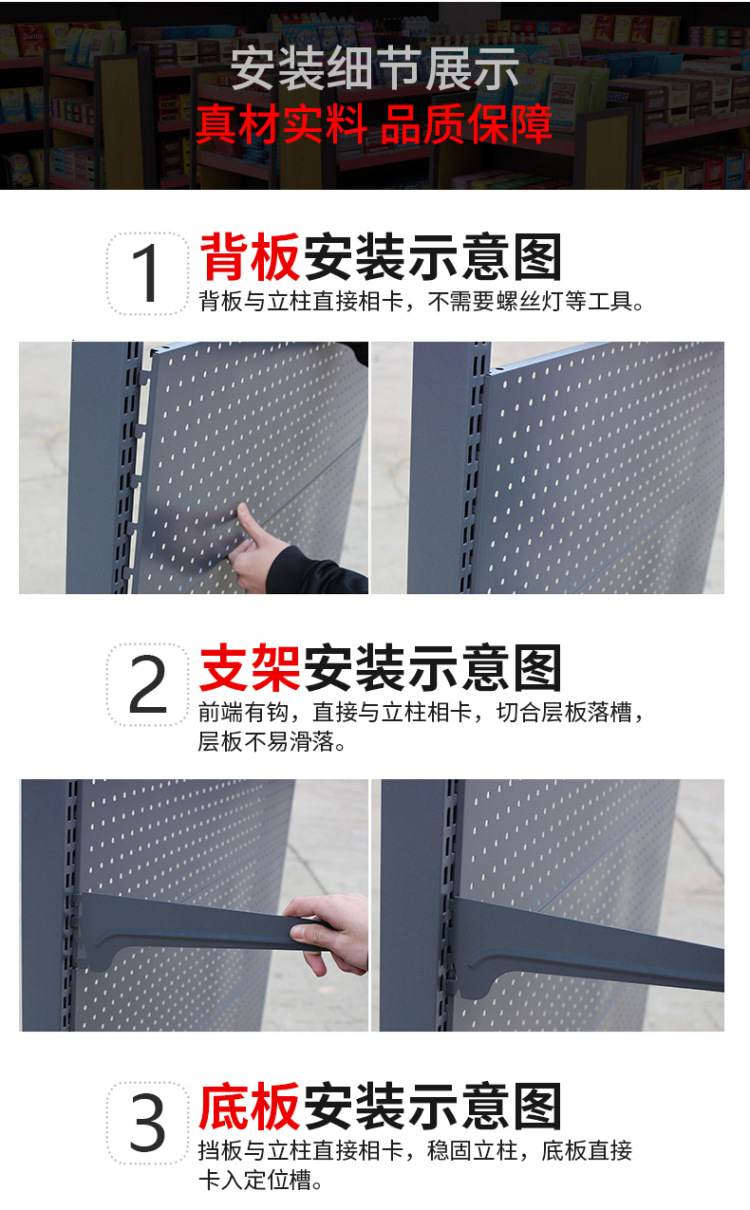 安装细节展示
真材实料 品质保障

1 背板安装示意图
背板与立柱直接相卡，不需要螺丝灯等工具。

2 支架安装示意图
前端有钩，直接与立柱相卡，切合层板落槽，层板不易滑落。

3 底板安装示意图
挡板与立柱直接相卡，稳固立柱，底板直接卡入定位槽。