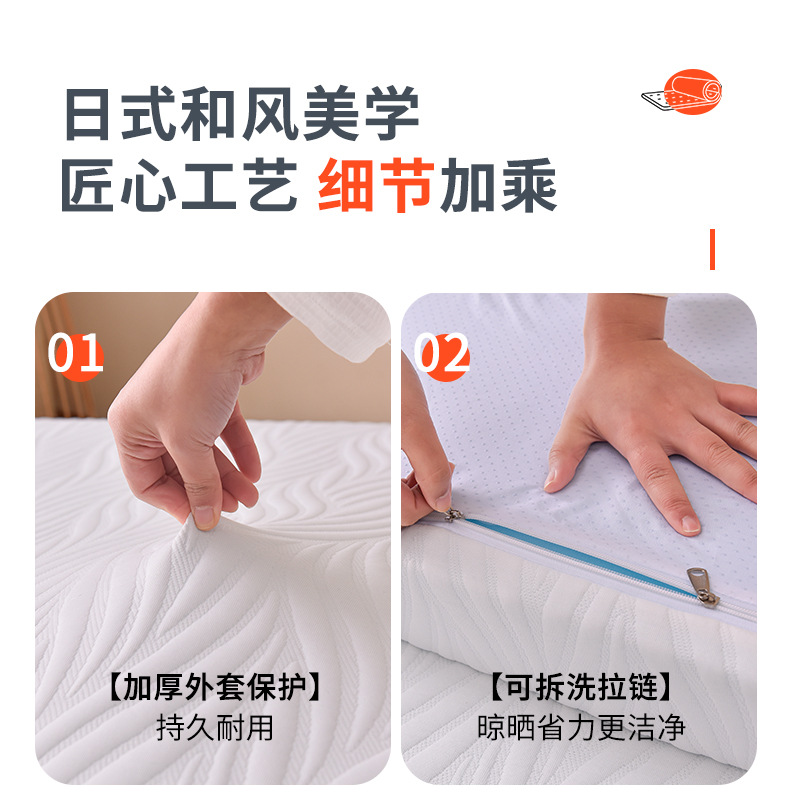 日式和风美学
匠心工艺 细节加乘

01

【加厚外套保护】
持久耐用

02

【可拆洗拉链】
晾晒省力更洁净